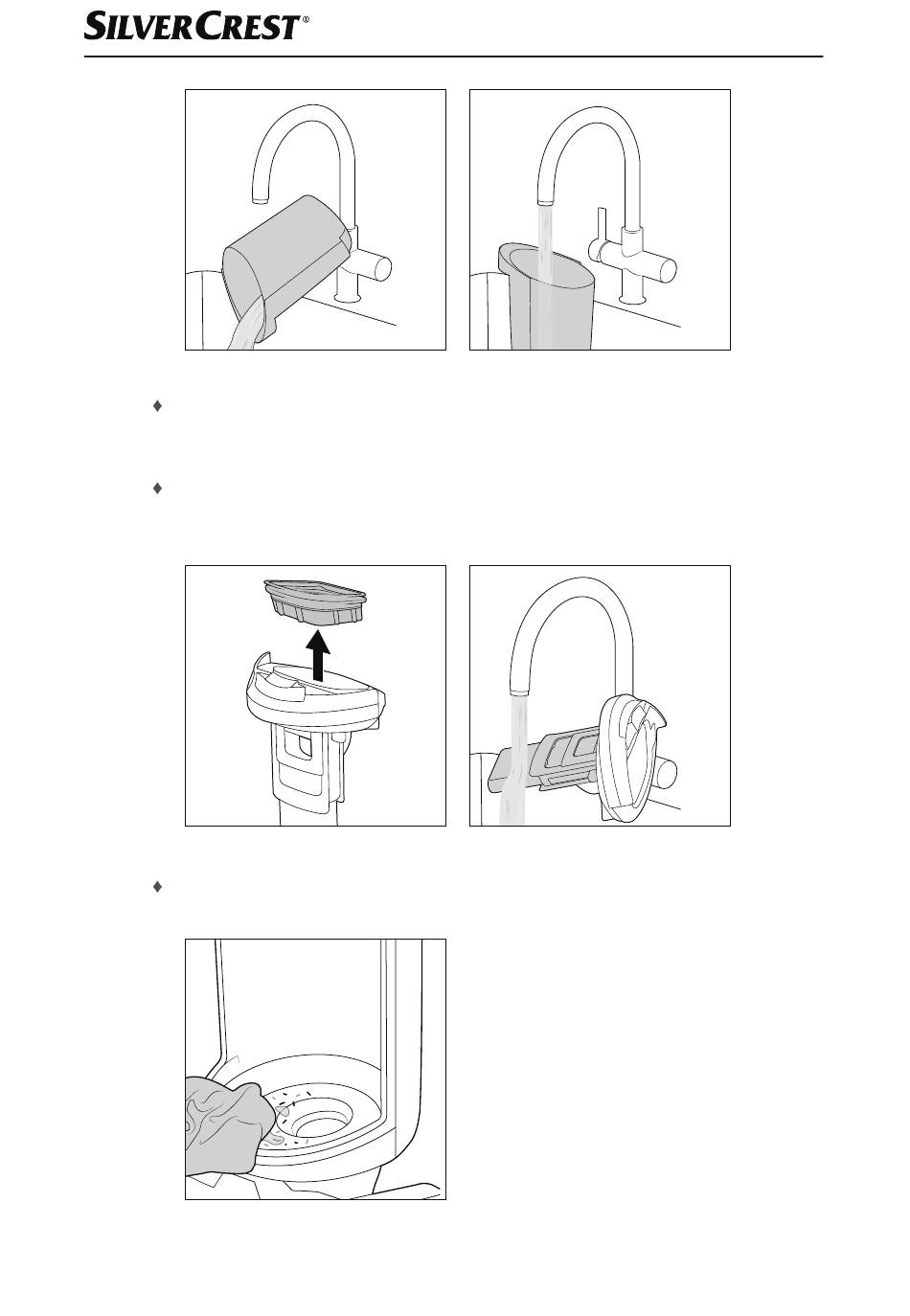 SILVERCREST®

♦

♦

♦