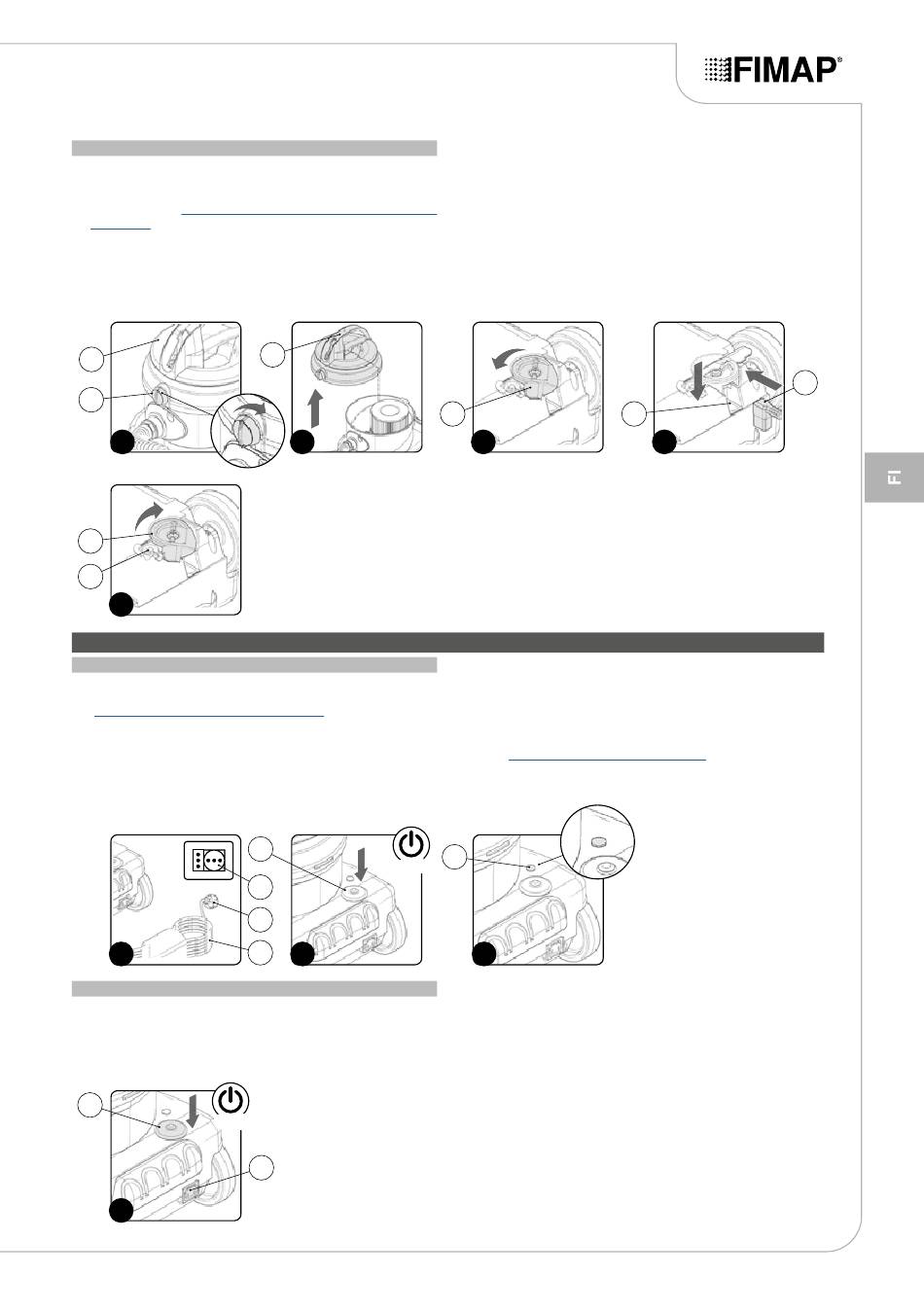 FIMAP®

FI