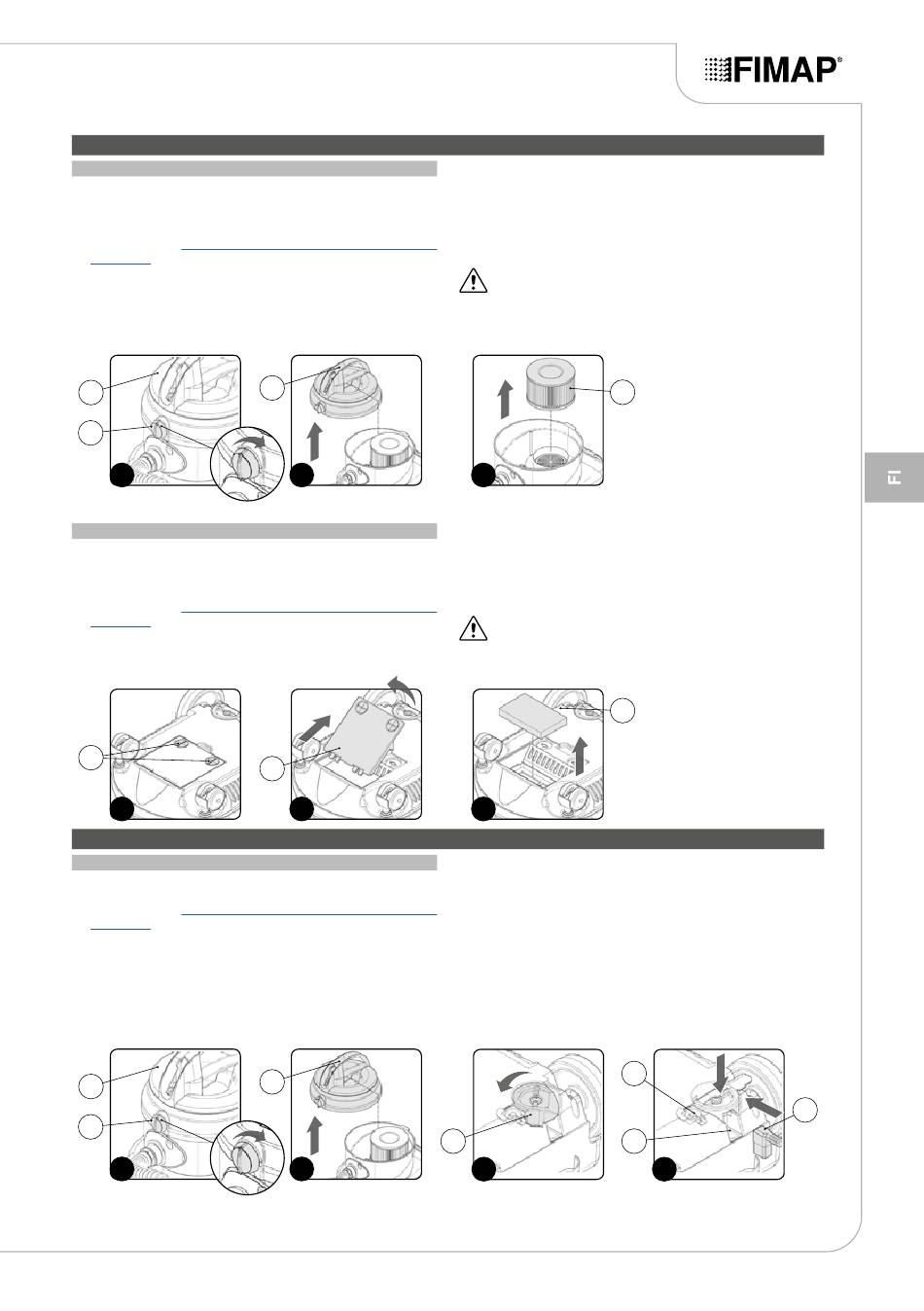 FIMAP®

FI