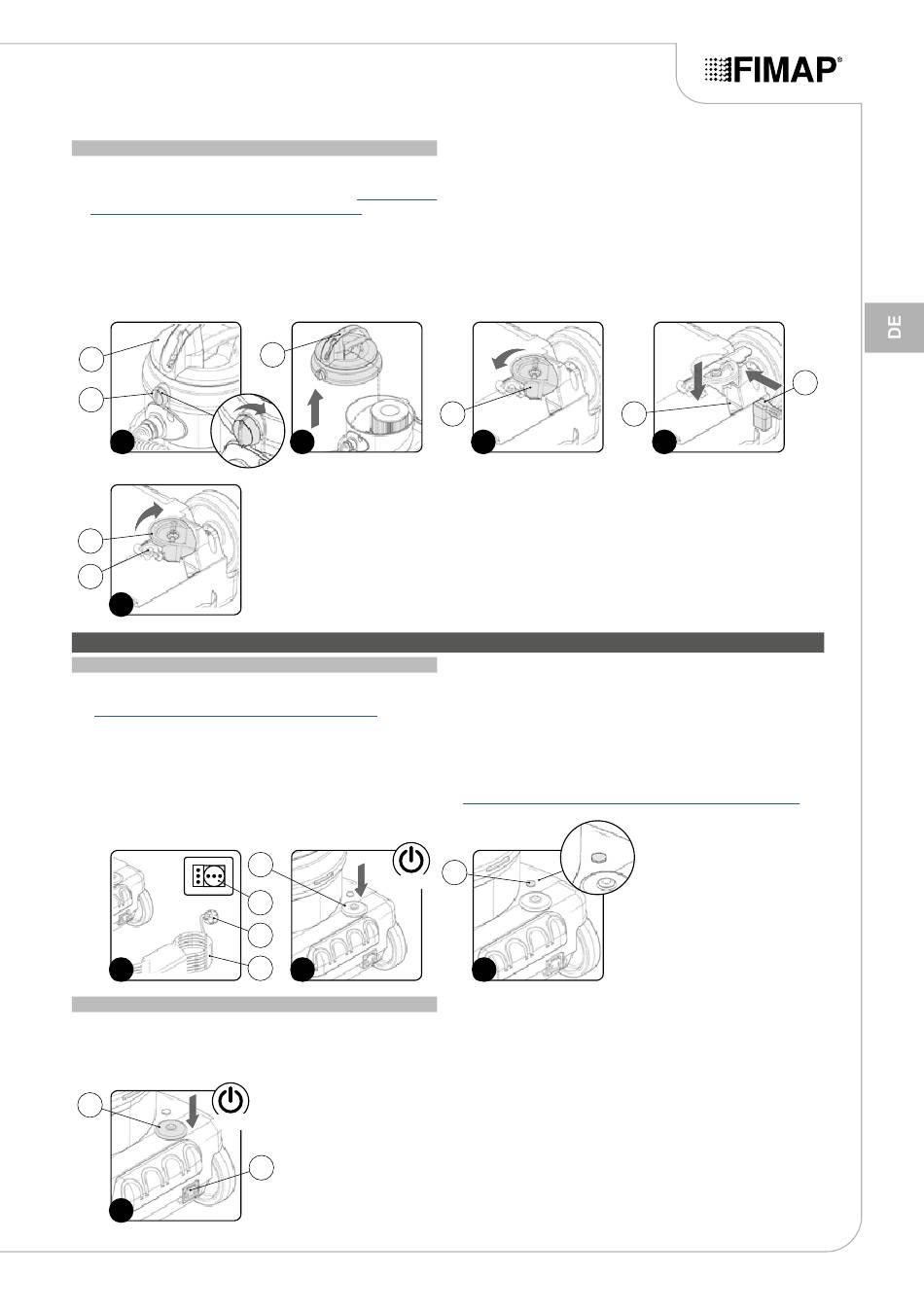 FIMAP®

DE