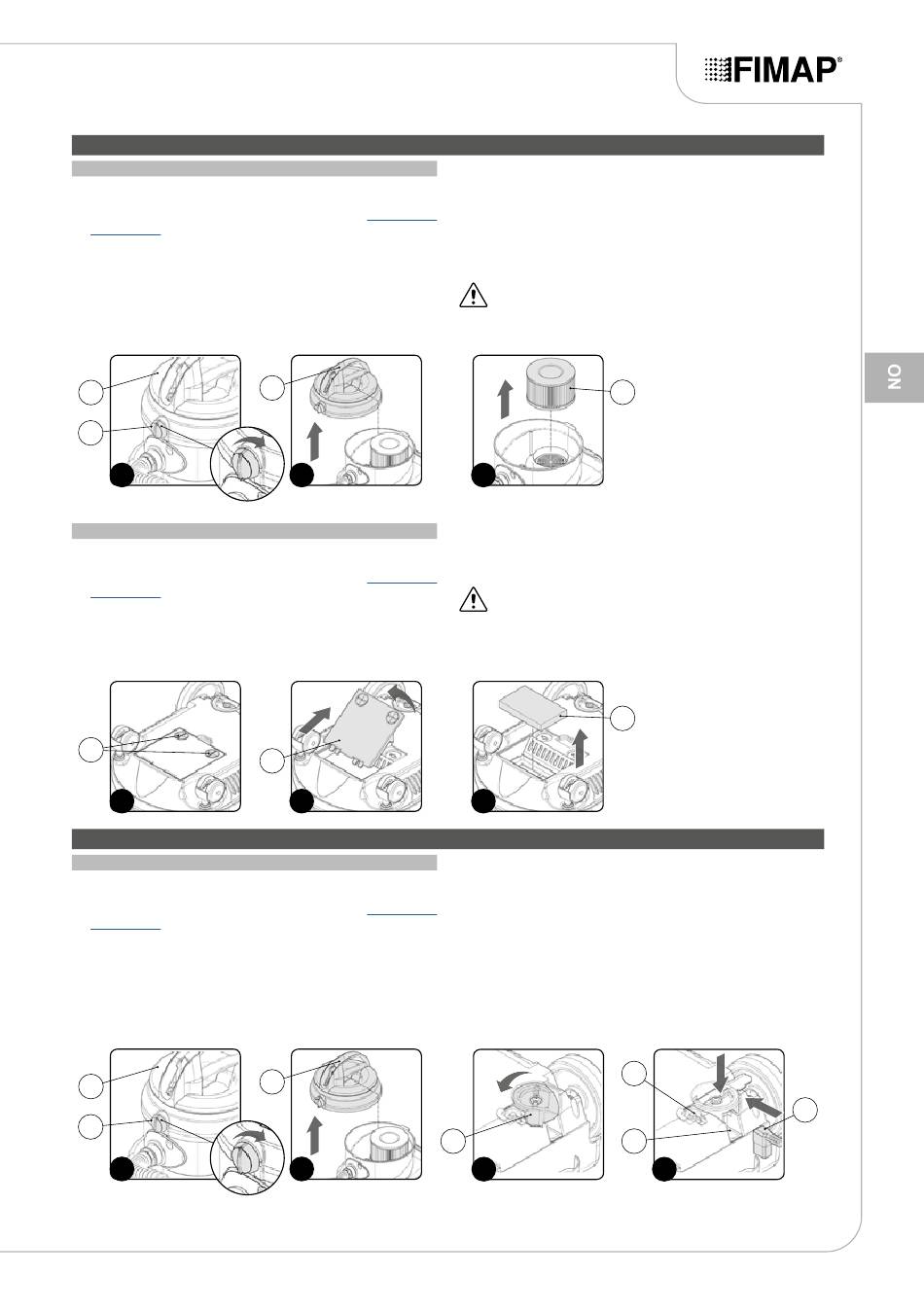 FIMAP®

NO