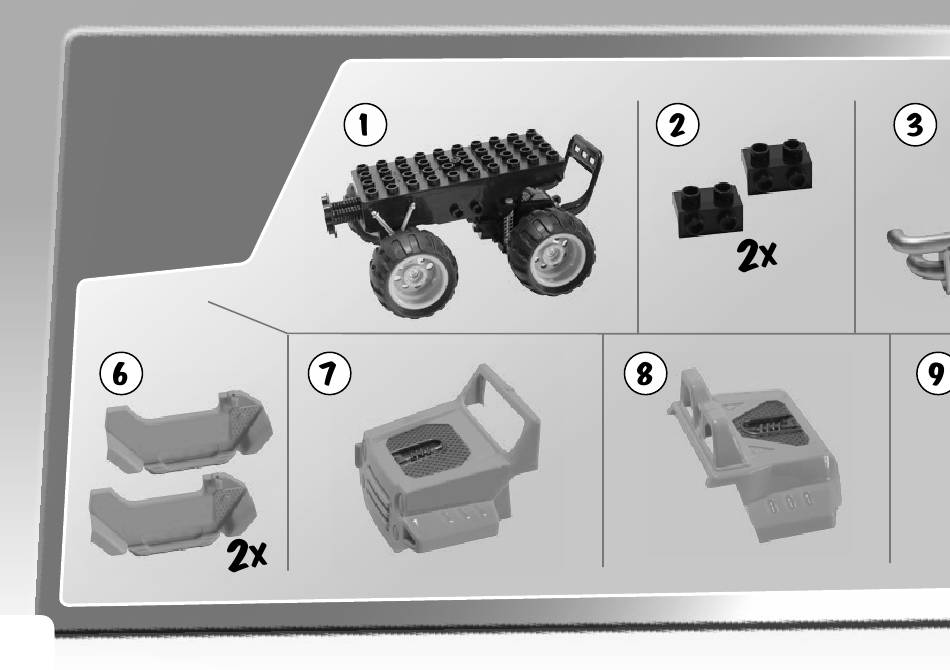 1

2

2x

3

6

2x

7

8

9