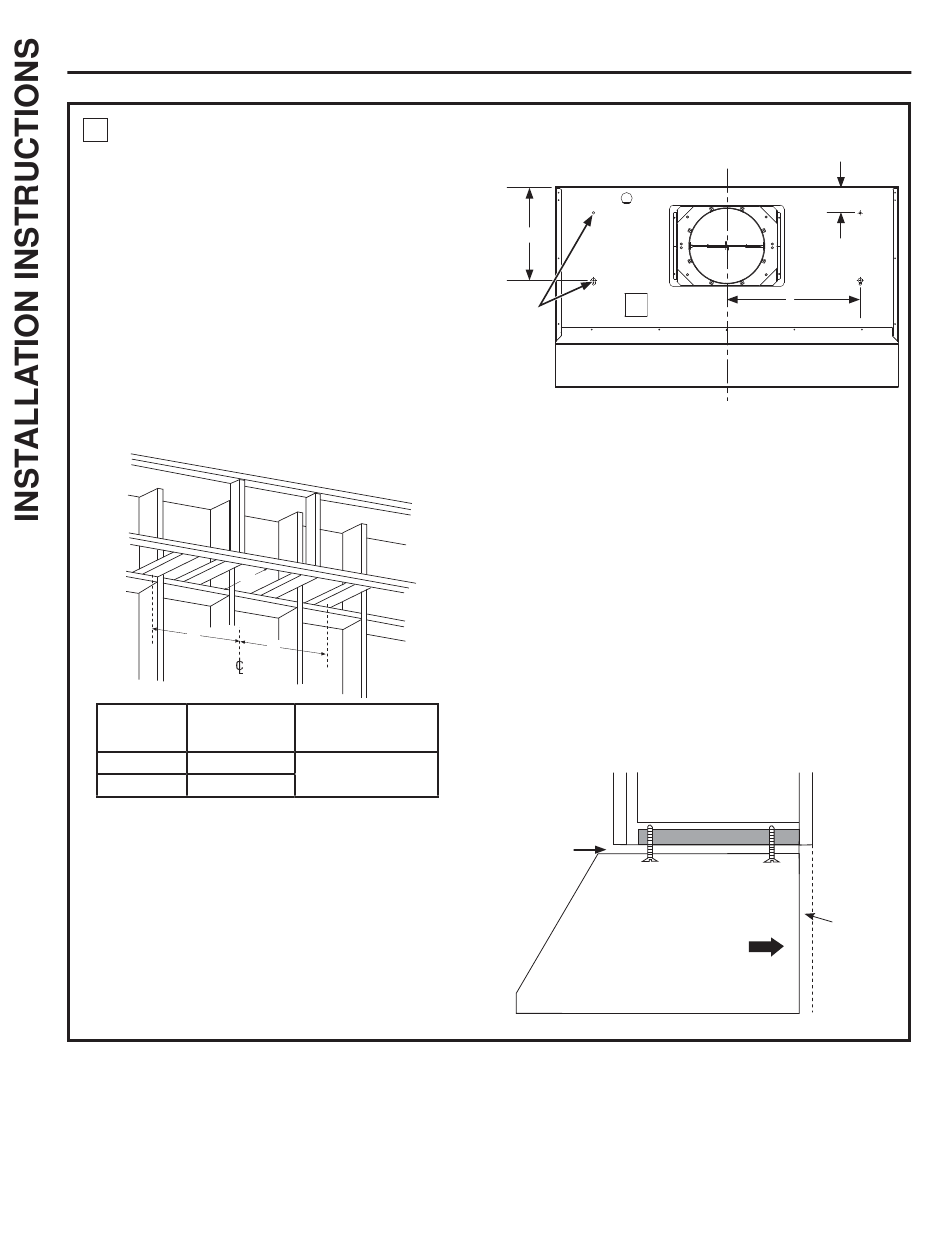 INSTALLATION INSTRUCTIONS

℄