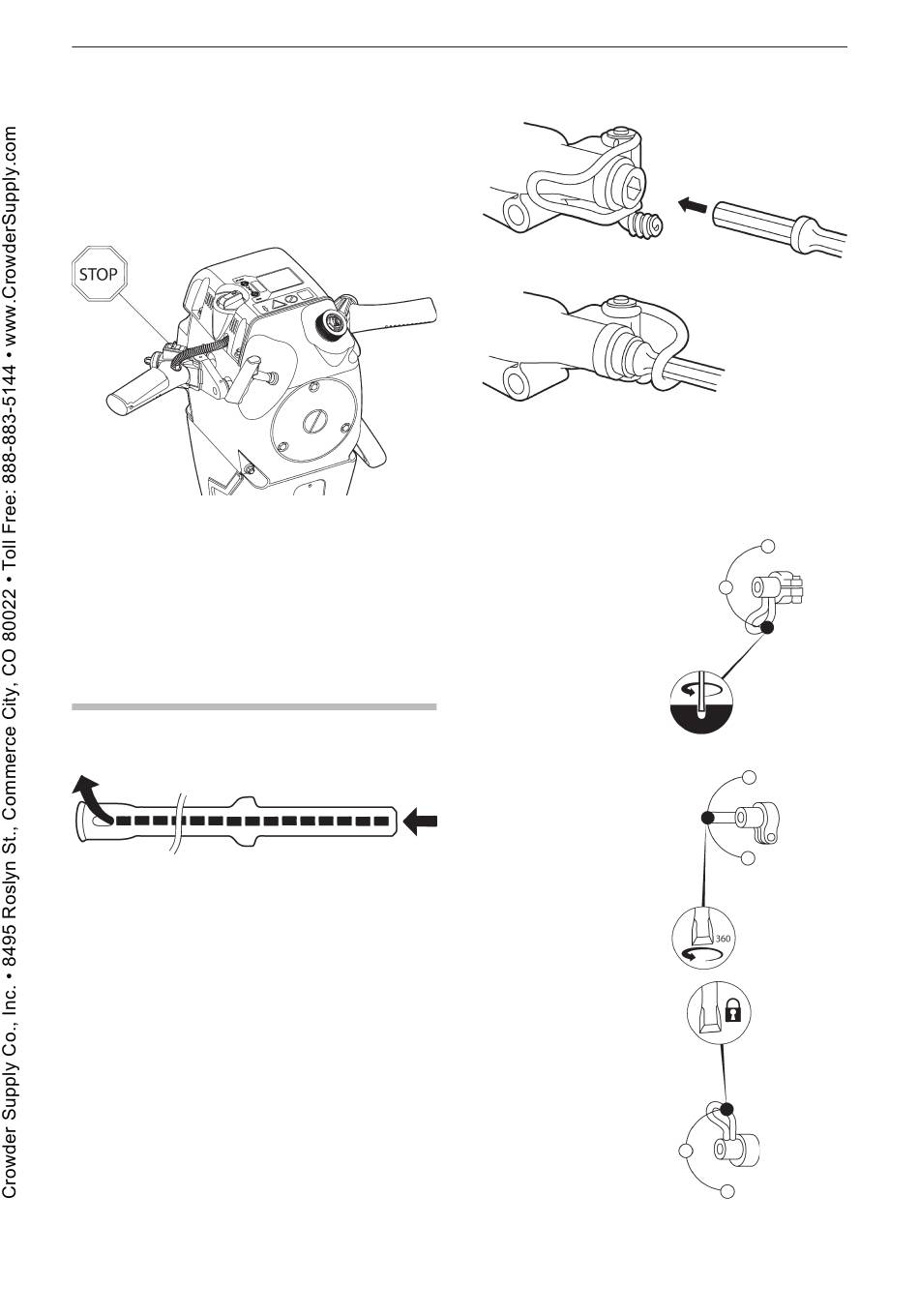 Crowder Supply Co., Inc. • 8495 Roslyn St., Commerce City, CO 80022 • Toll Free: 888-883-5144 • www.CrowderSupply.com

STOP

360