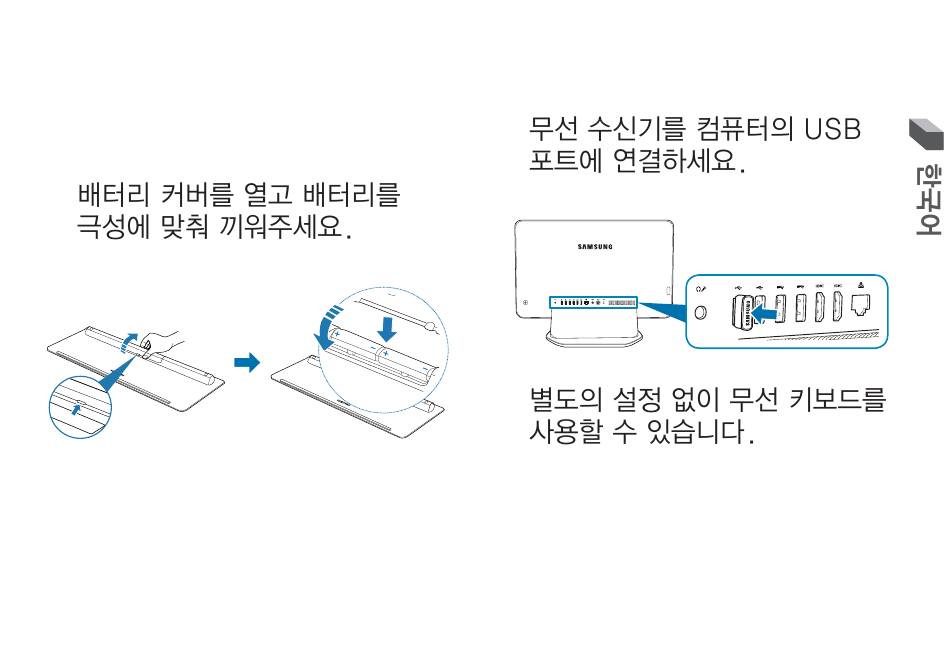 배터리 커버를 열고 배터리를 극성에 맞춰 끼워주세요.

무선 수신기를 컴퓨터의 USB 포트에 연결하세요.

SAMSUNG

별도의 설정 없이 무선 키보드를 사용할 수 있습니다.

한국어