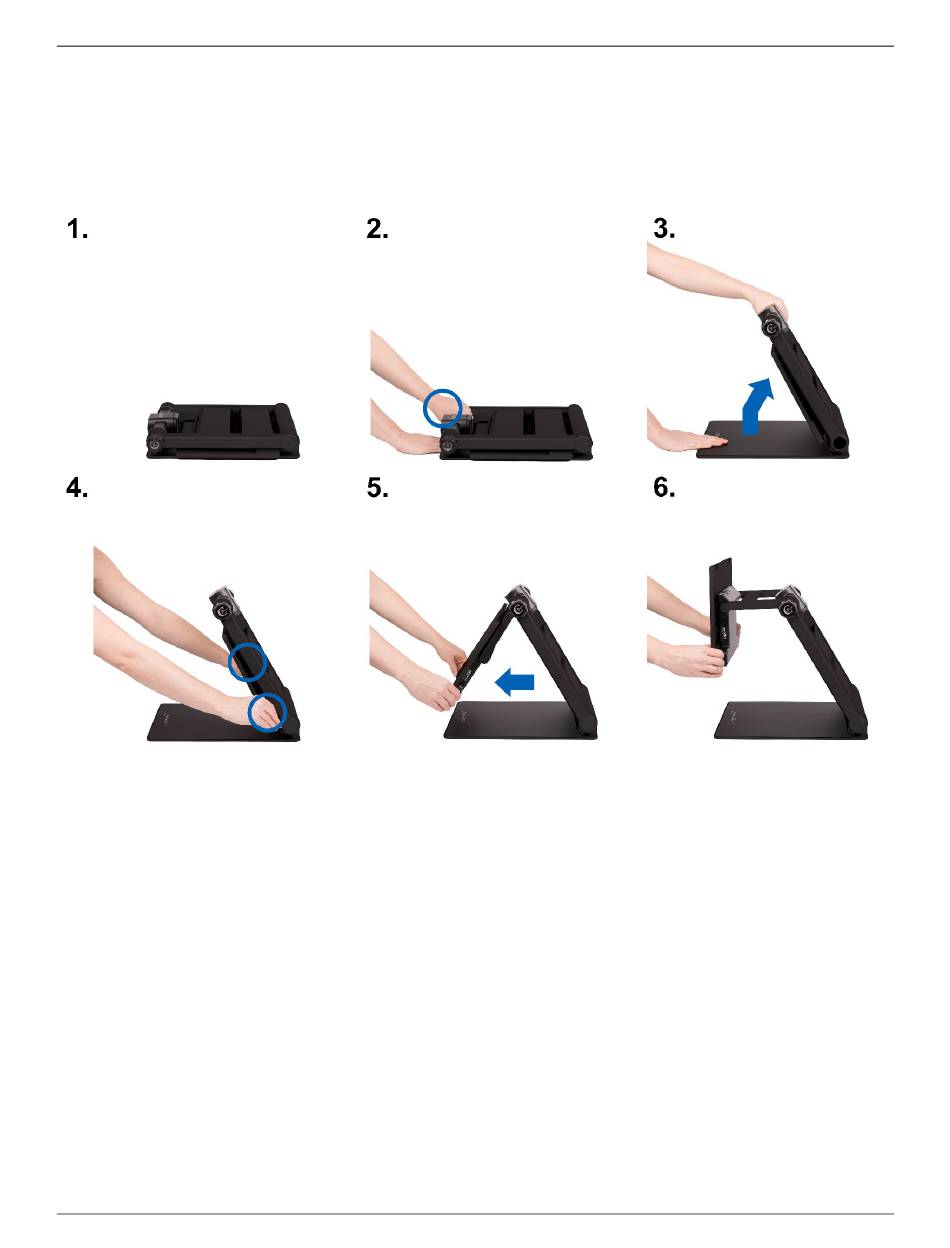 1.

2.

3.

4.

5.

6.