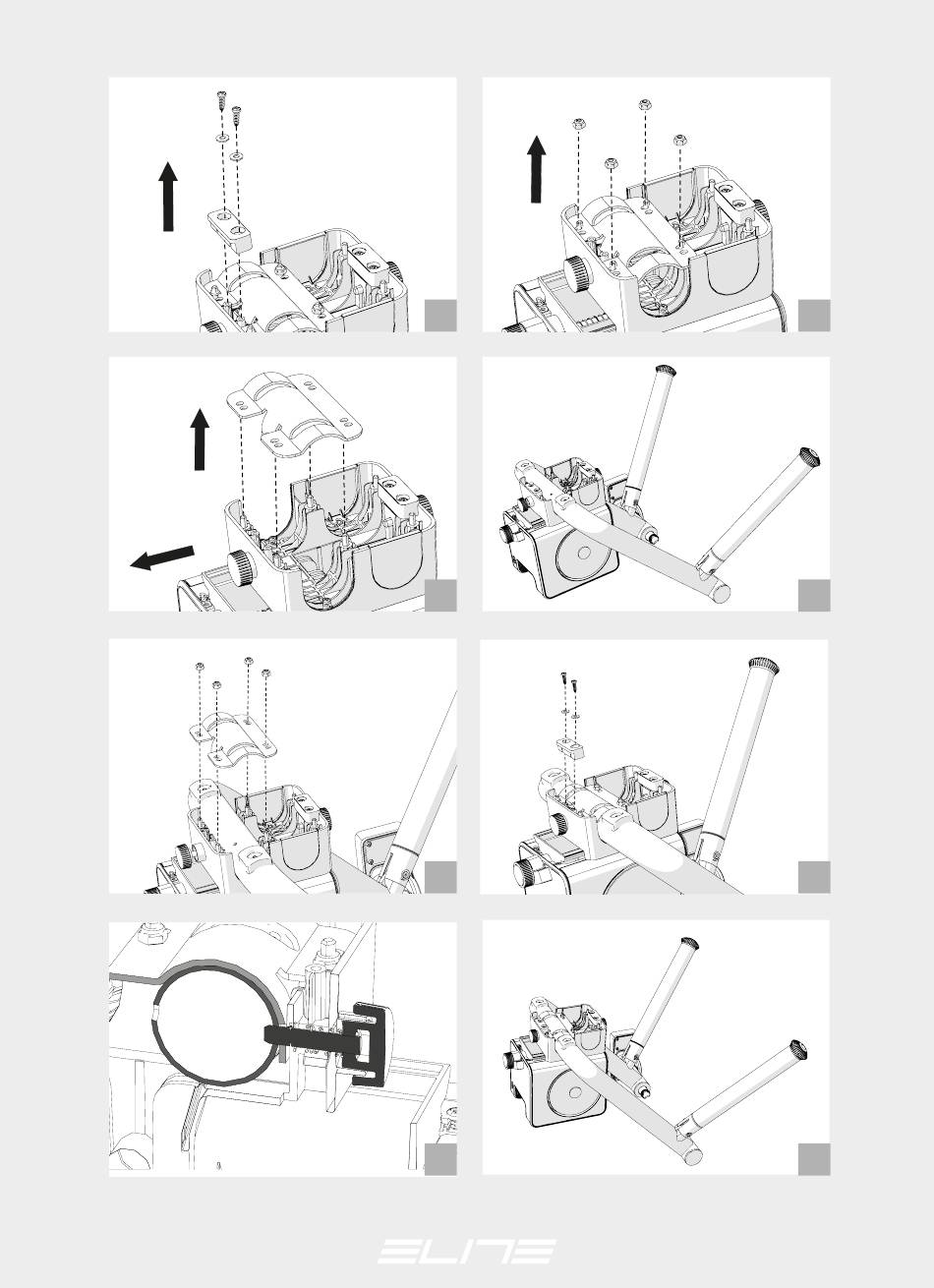 ELITE