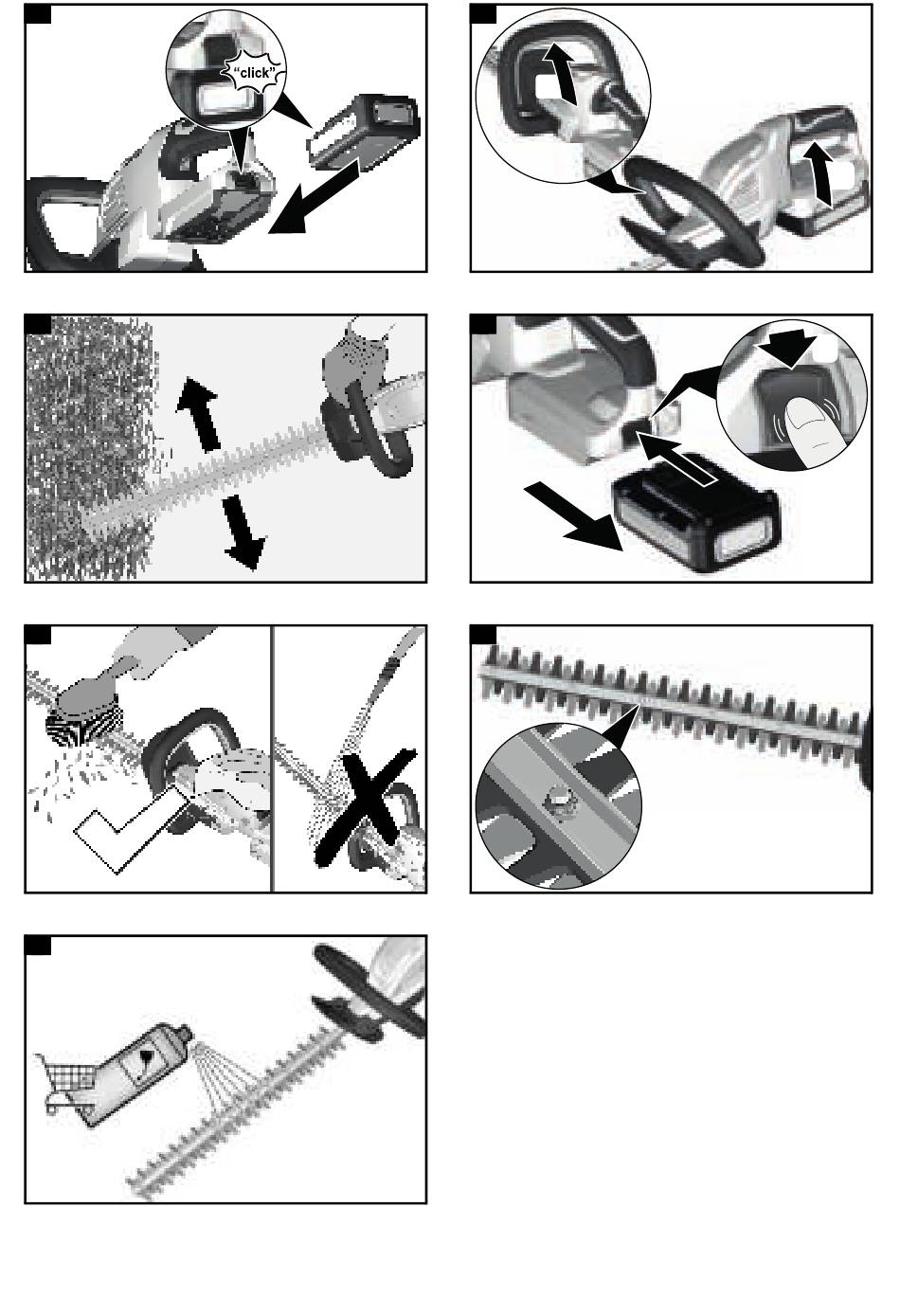 "click"