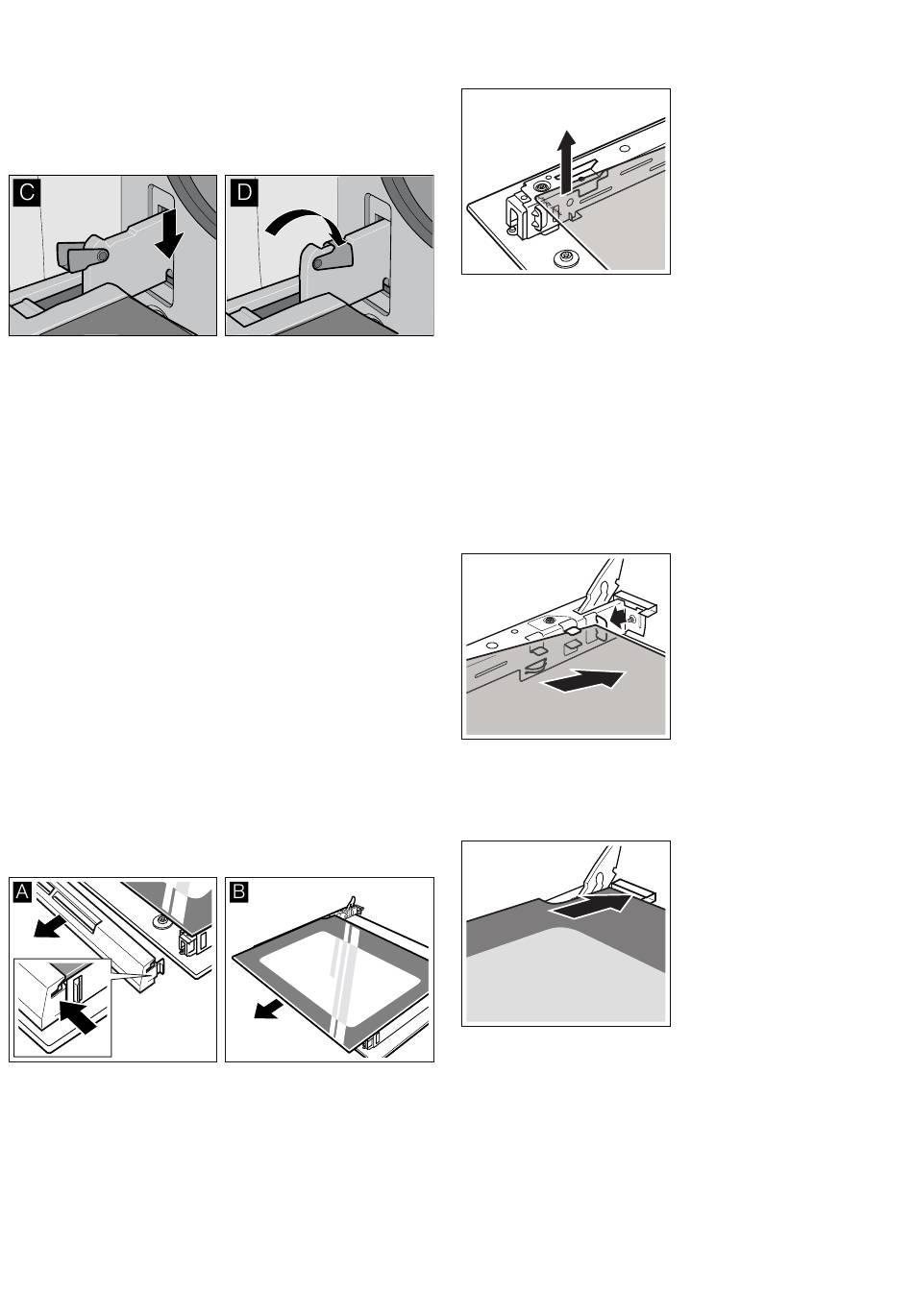 C

D

A

B