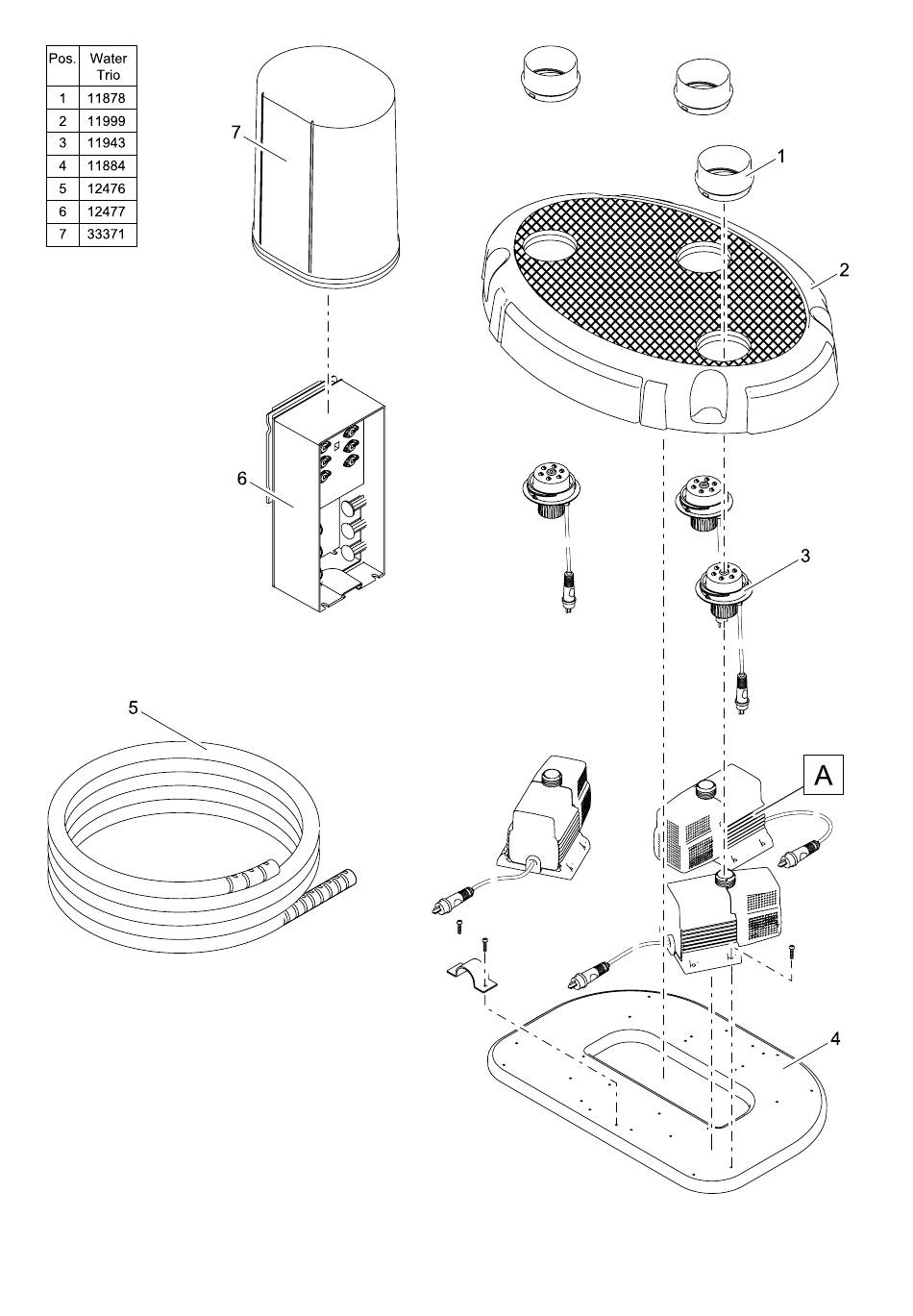 | Pos. | Water Trio |
|---|---|
| 1 | 11878 |
| 2 | 11999 |
| 3 | 11943 |
| 4 | 11884 |
| 5 | 12476 |
| 6 | 12477 |
| 7 | 33371 |

7

1

2

6

3

5

A

4