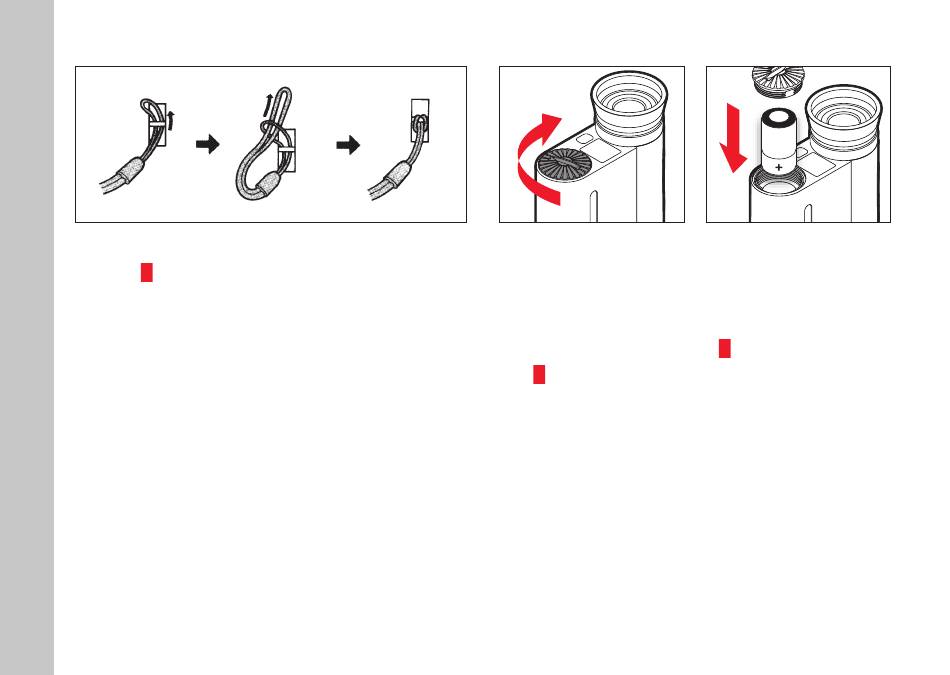 +