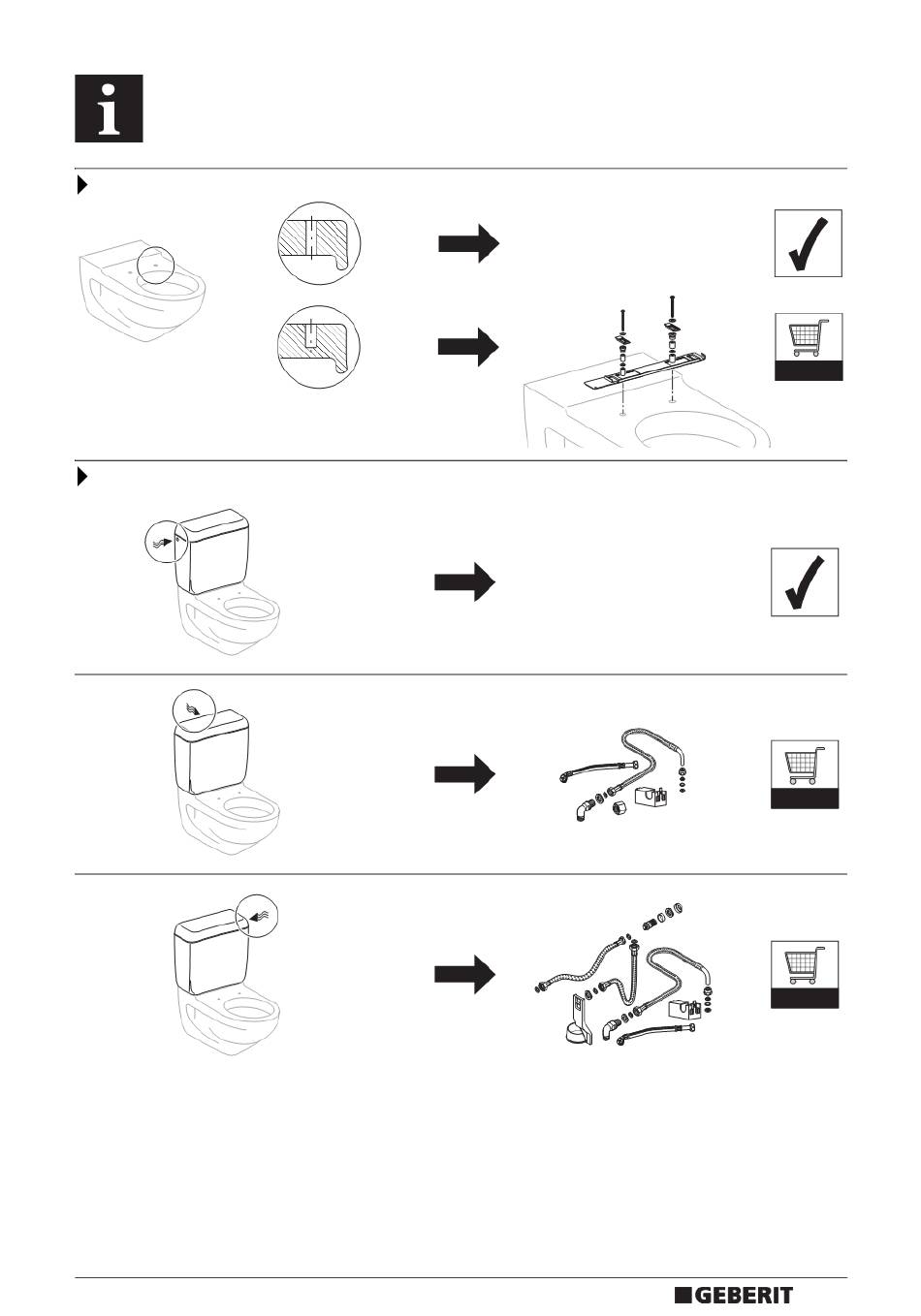 i

GEBERIT