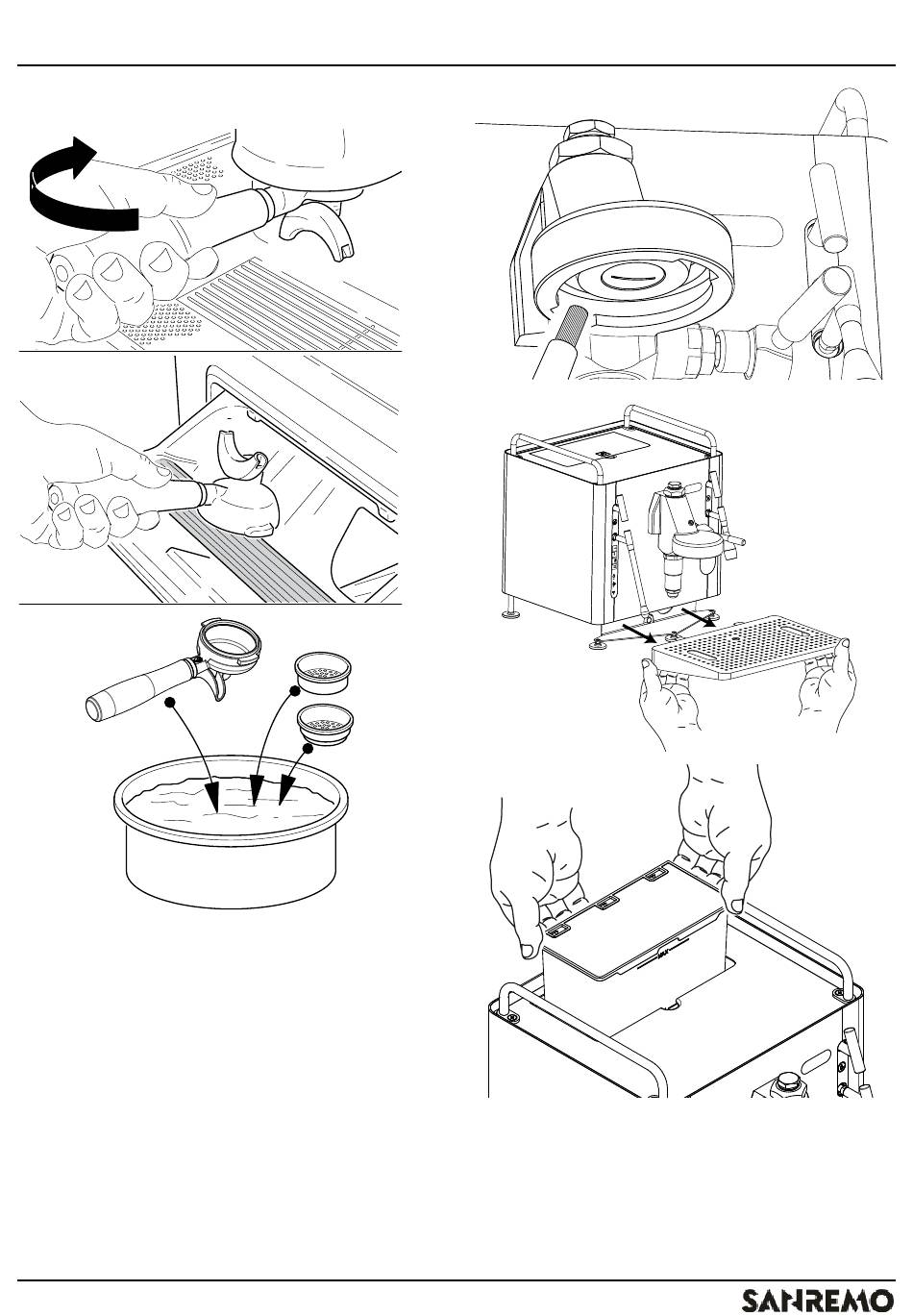 SANREMO