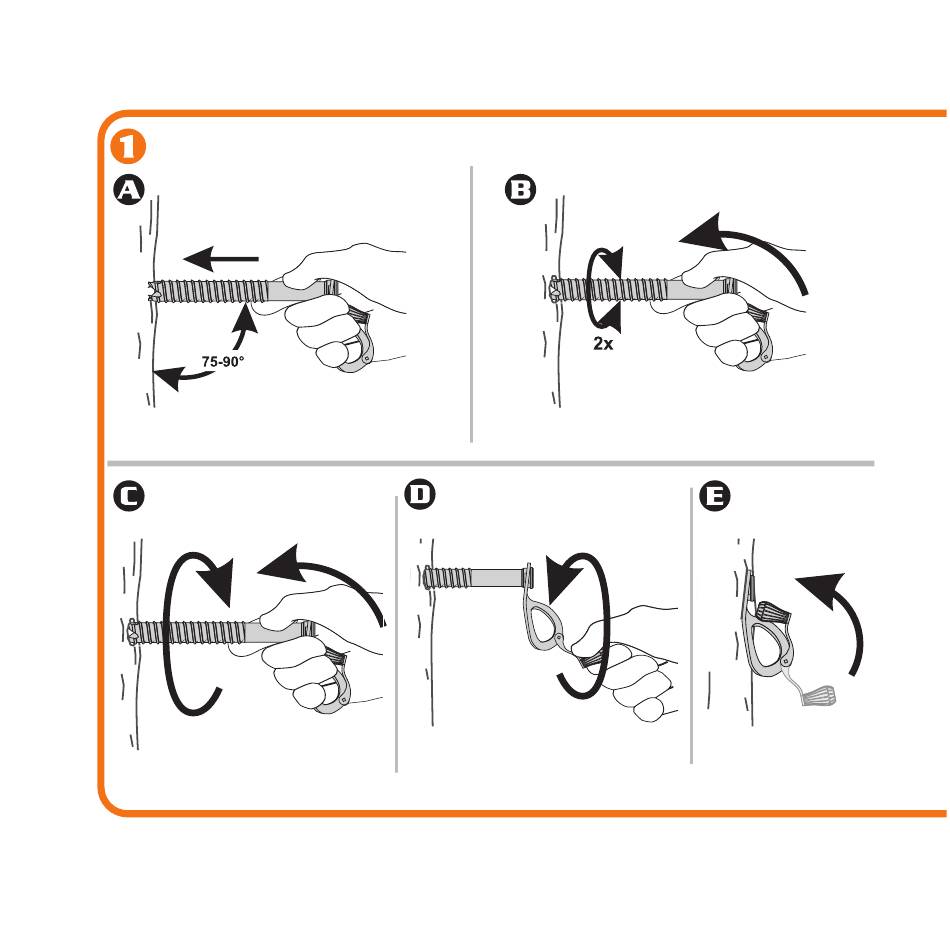 1
A
75-90°
B
2x
C
D
E