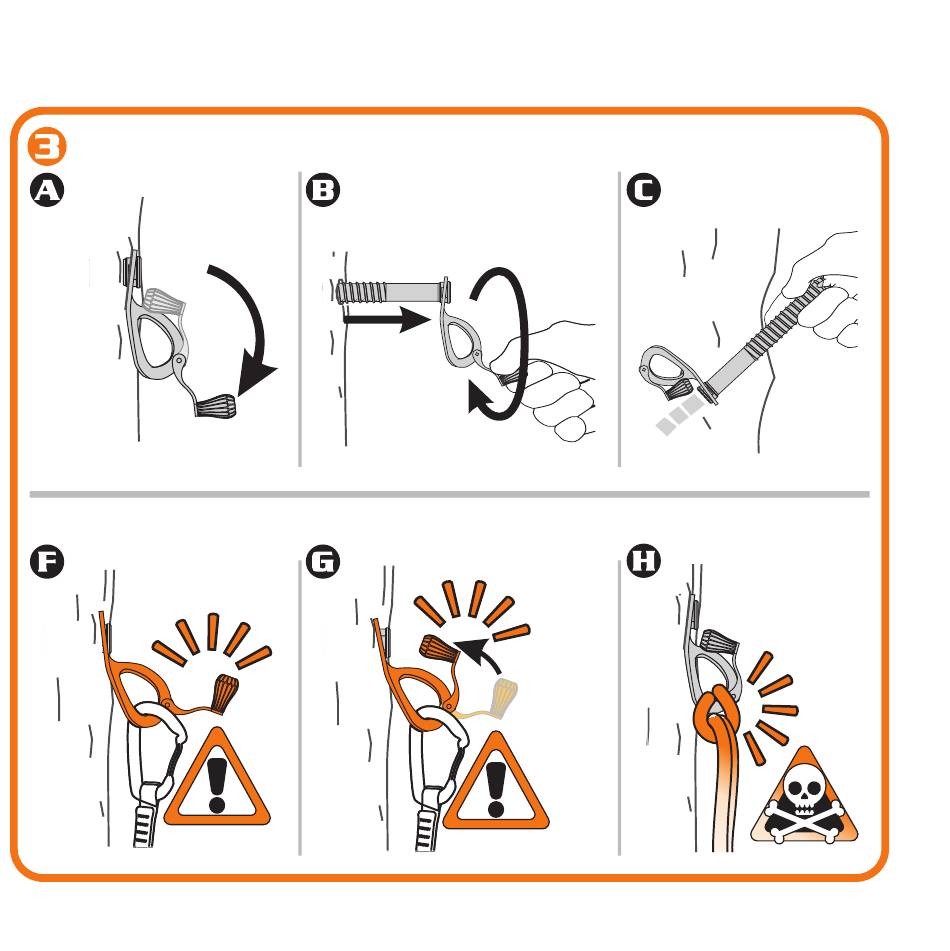 3
A
B
C
F
G
H