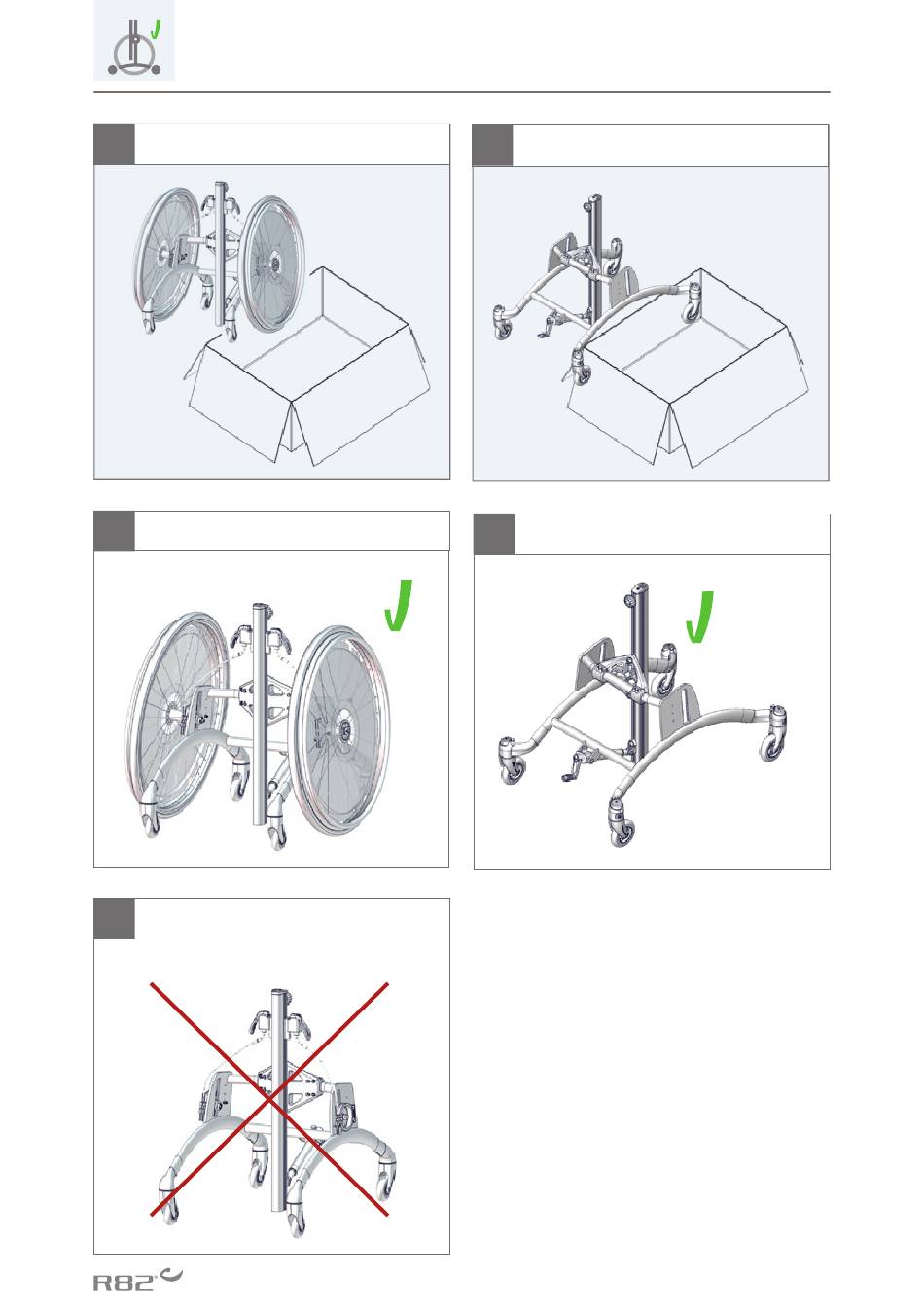 R82