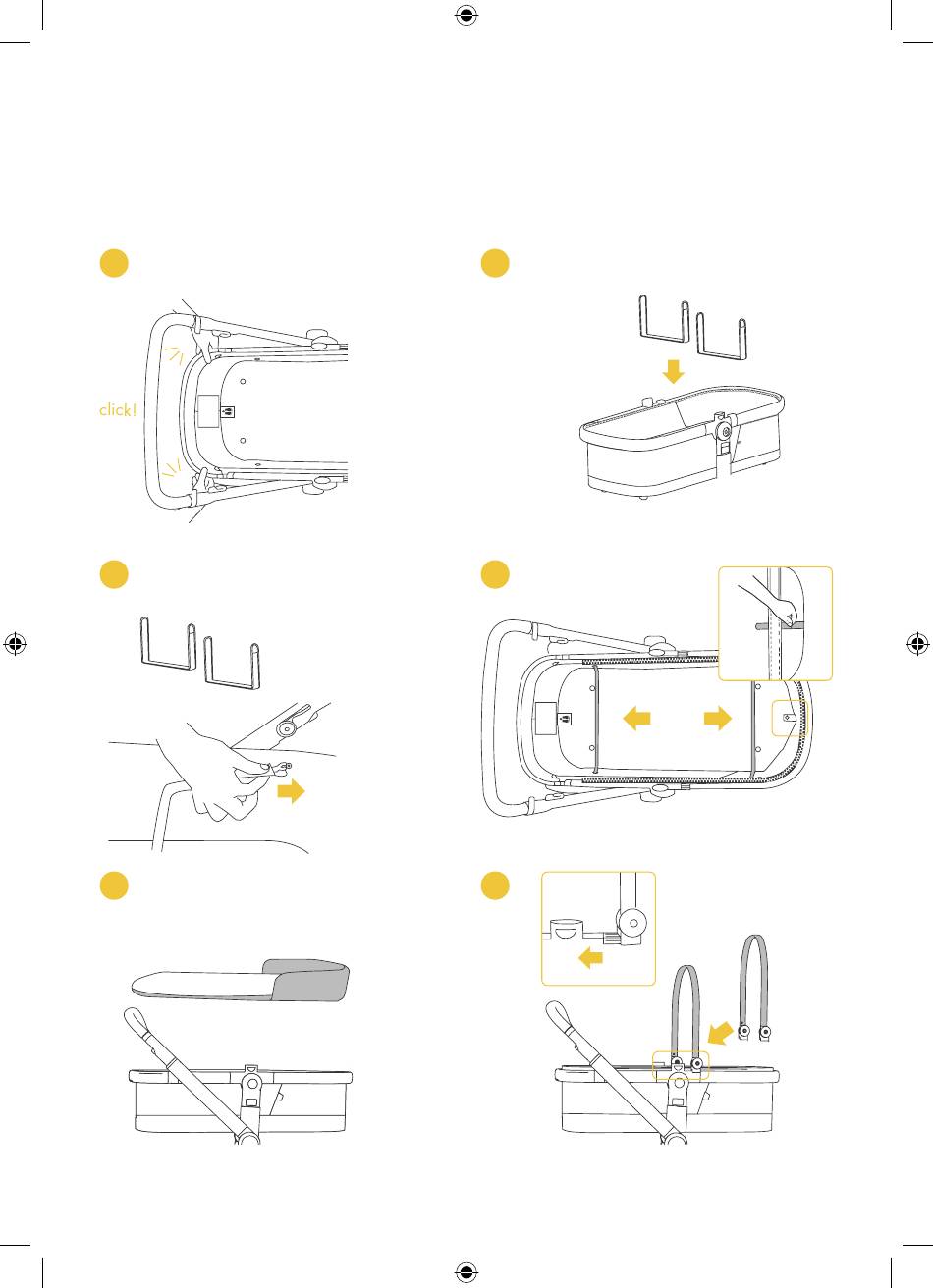 click!