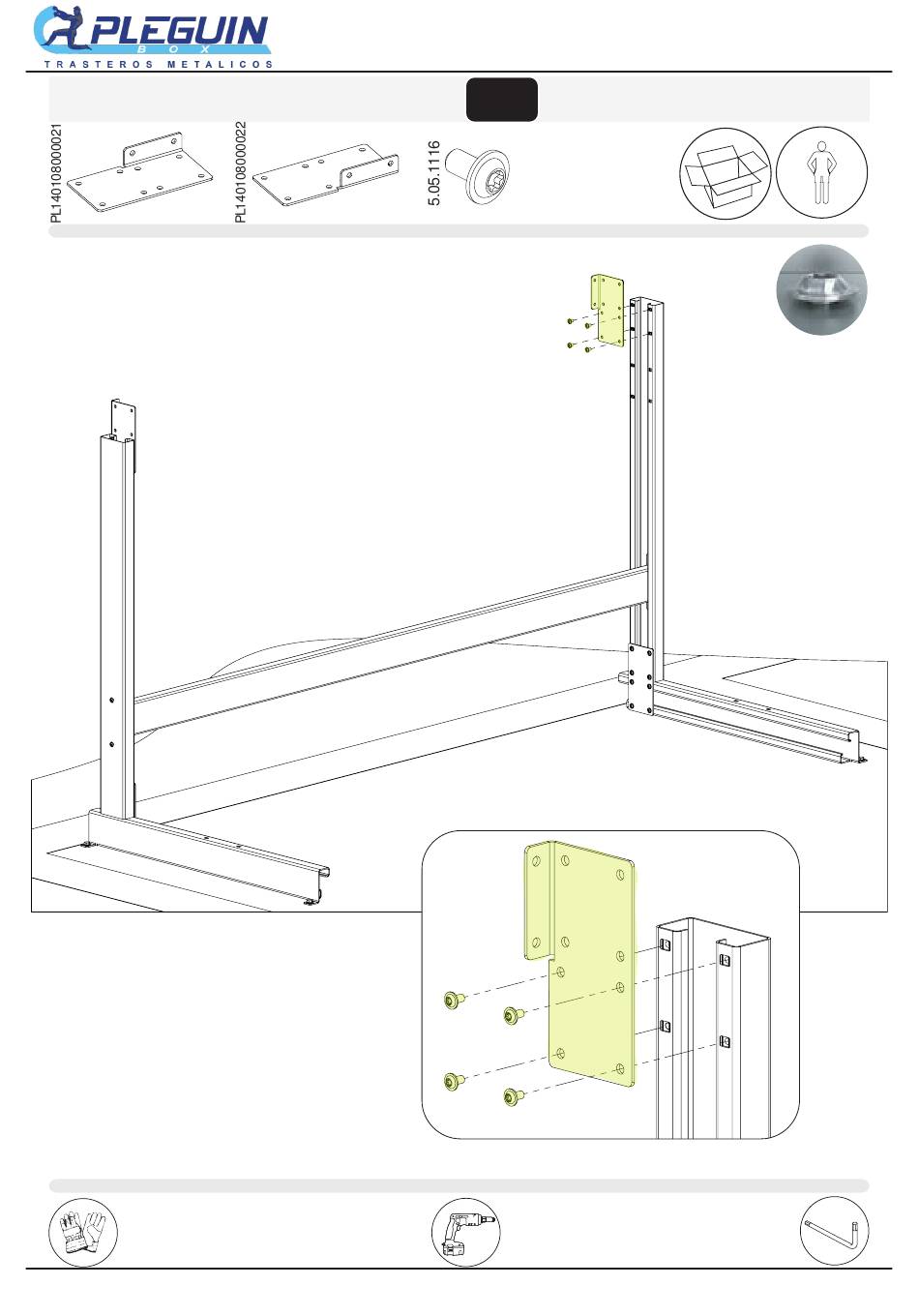 PLEGUIN
BOX
TRASTEROS METALICOS

PL140108000021

PL140108000022

5.05.1116