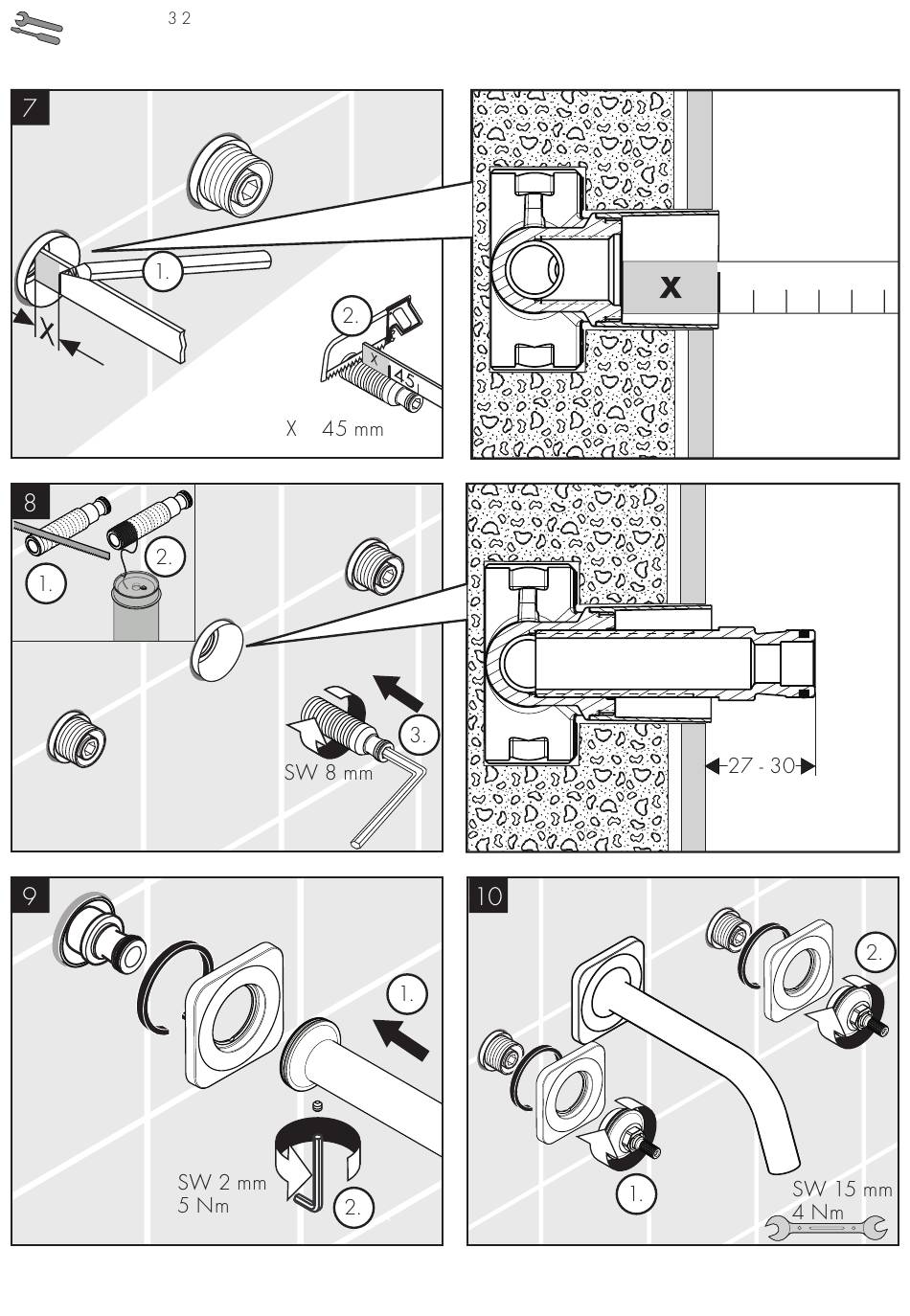 32

7

1.

X

2.

X

45

X 45 mm

X

8

1.

2.

3.

SW 8 mm

27 - 30

9

1.

SW 2 mm
5 Nm

2.

10

2.

1.

SW 15 mm
4 Nm