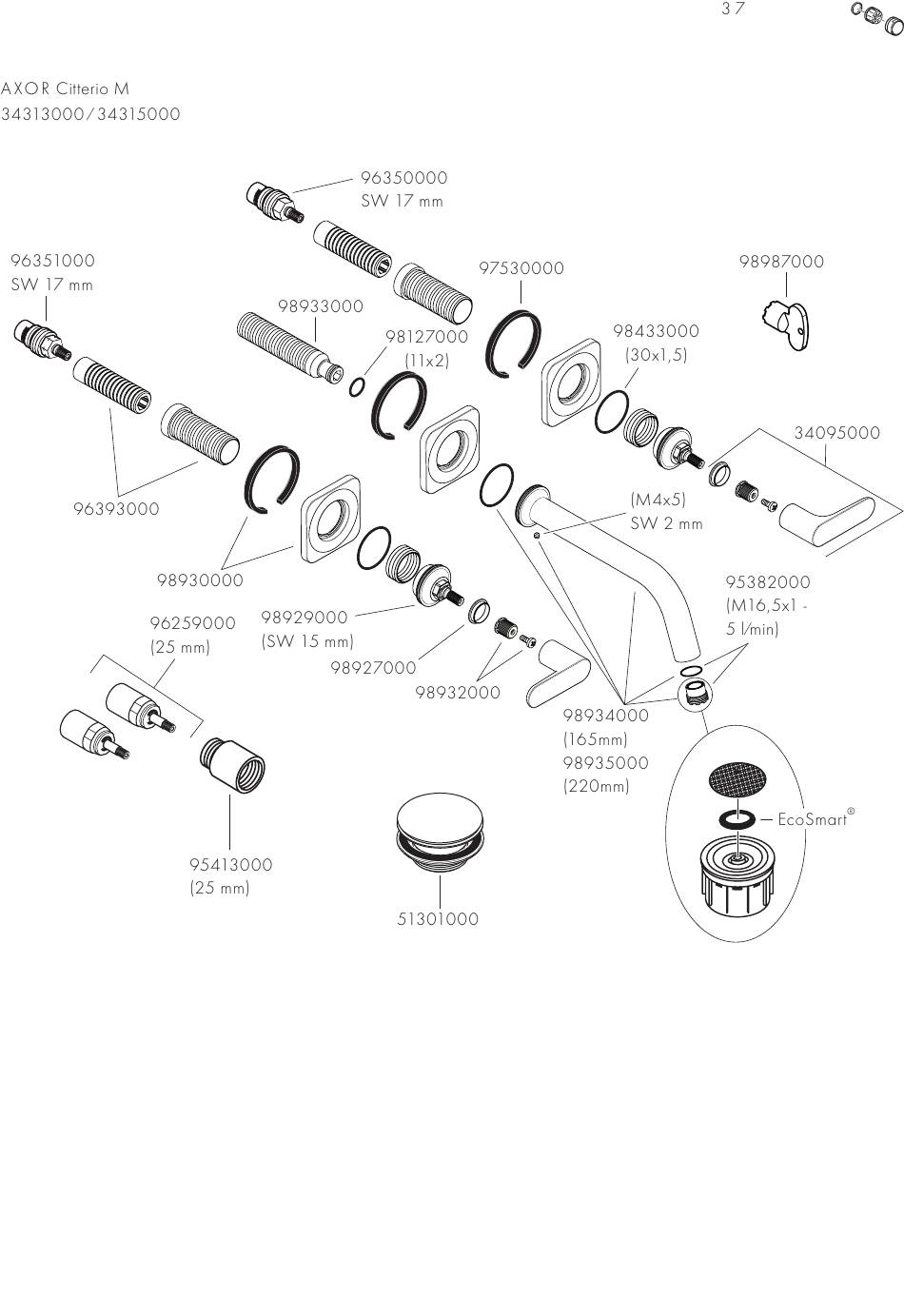 37

AXOR Citterio M
34313000/34315000

96350000
SW 17 mm

96351000
SW 17 mm

97530000

98987000

98933000

98127000
(11x2)

98433000
(30x1,5)

34095000

96393000

(M4x5)
SW 2 mm

98930000

95382000
(M16,5x1 -
5 l/min)

96259000
(25 mm)

98929000
(SW 15 mm)

98927000

98932000

98934000
(165mm)
98935000
(220mm)

EcoSmart®

95413000
(25 mm)

51301000