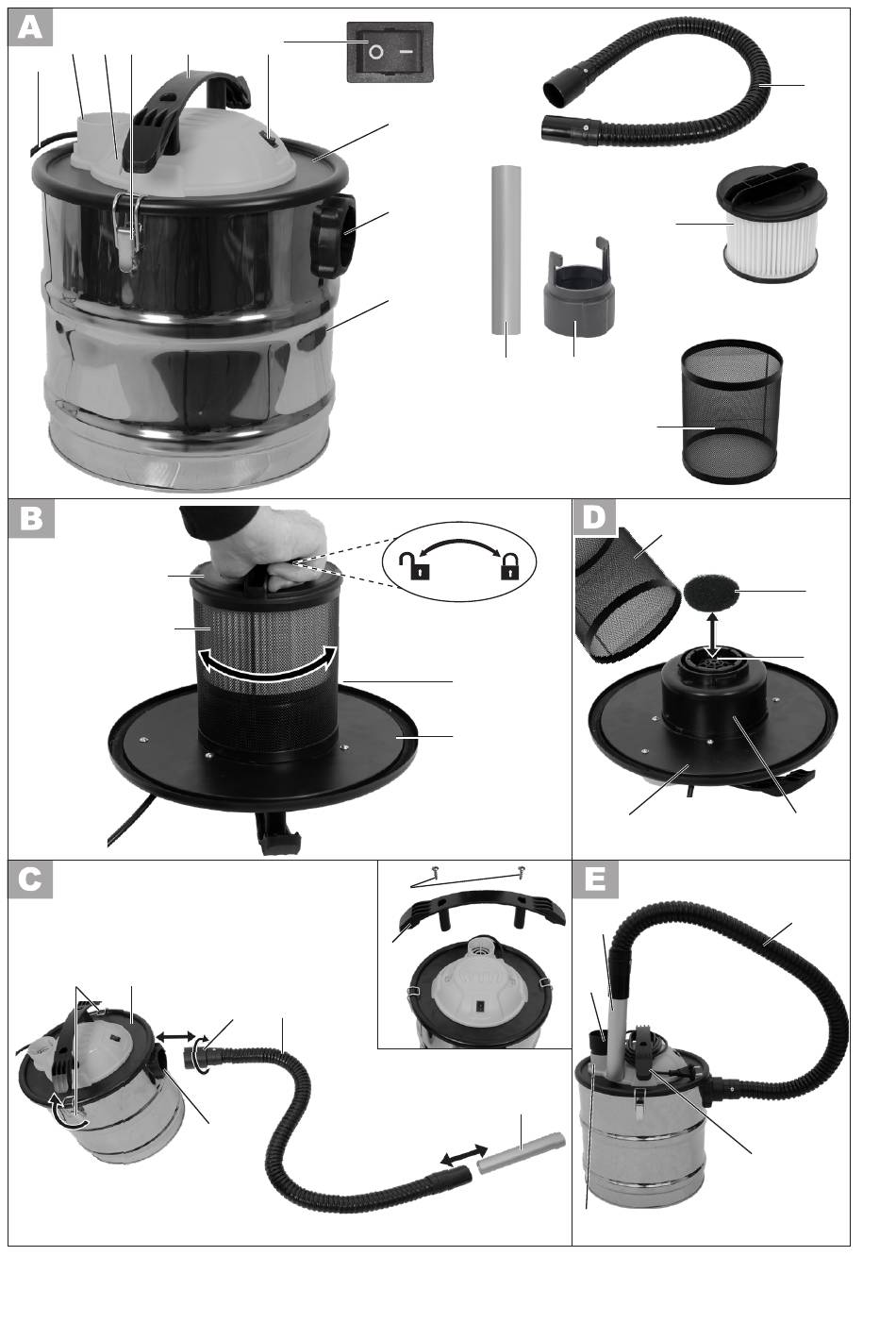 A

B

D

C

E