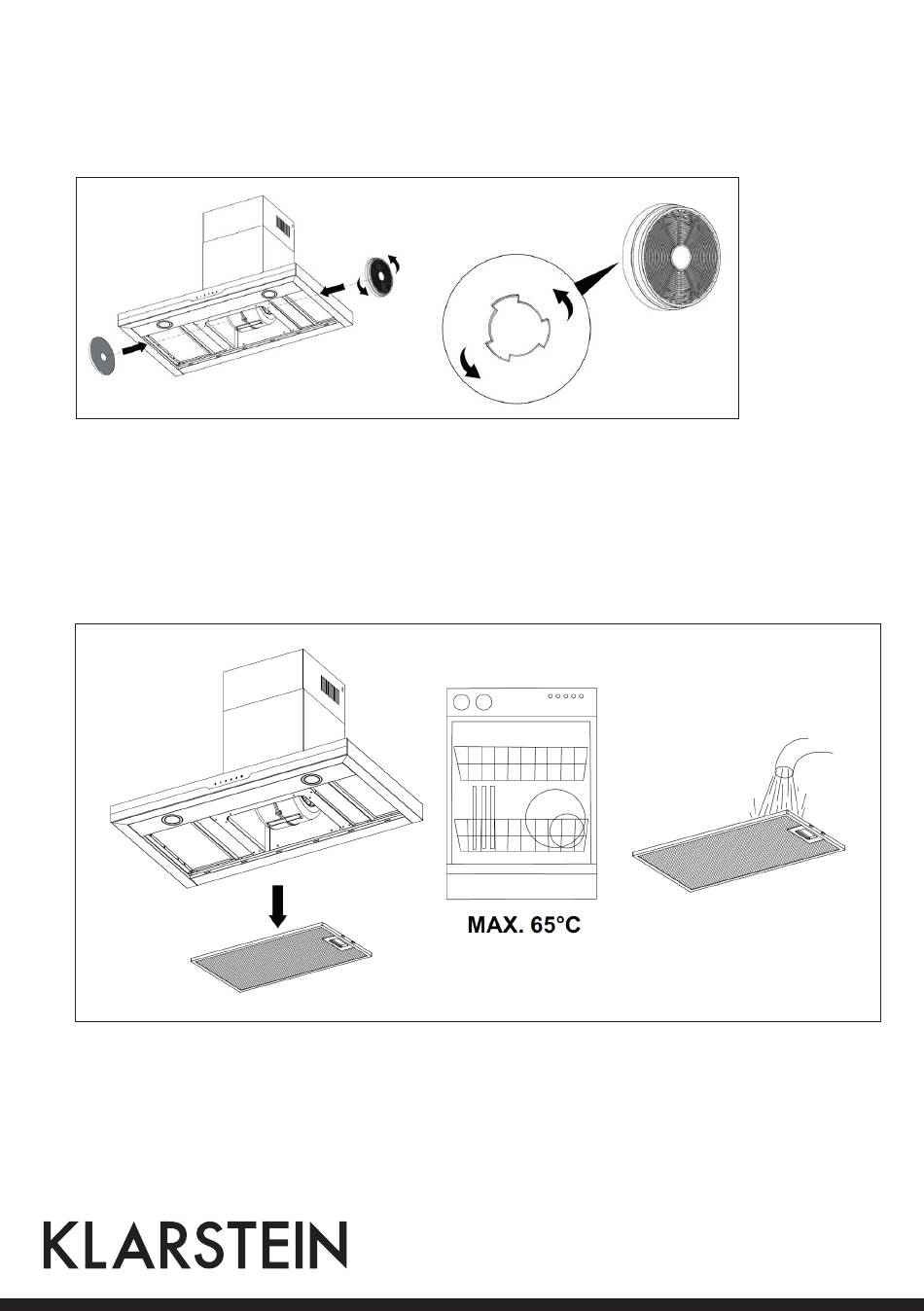 MAX. 65°C

KLARSTEIN