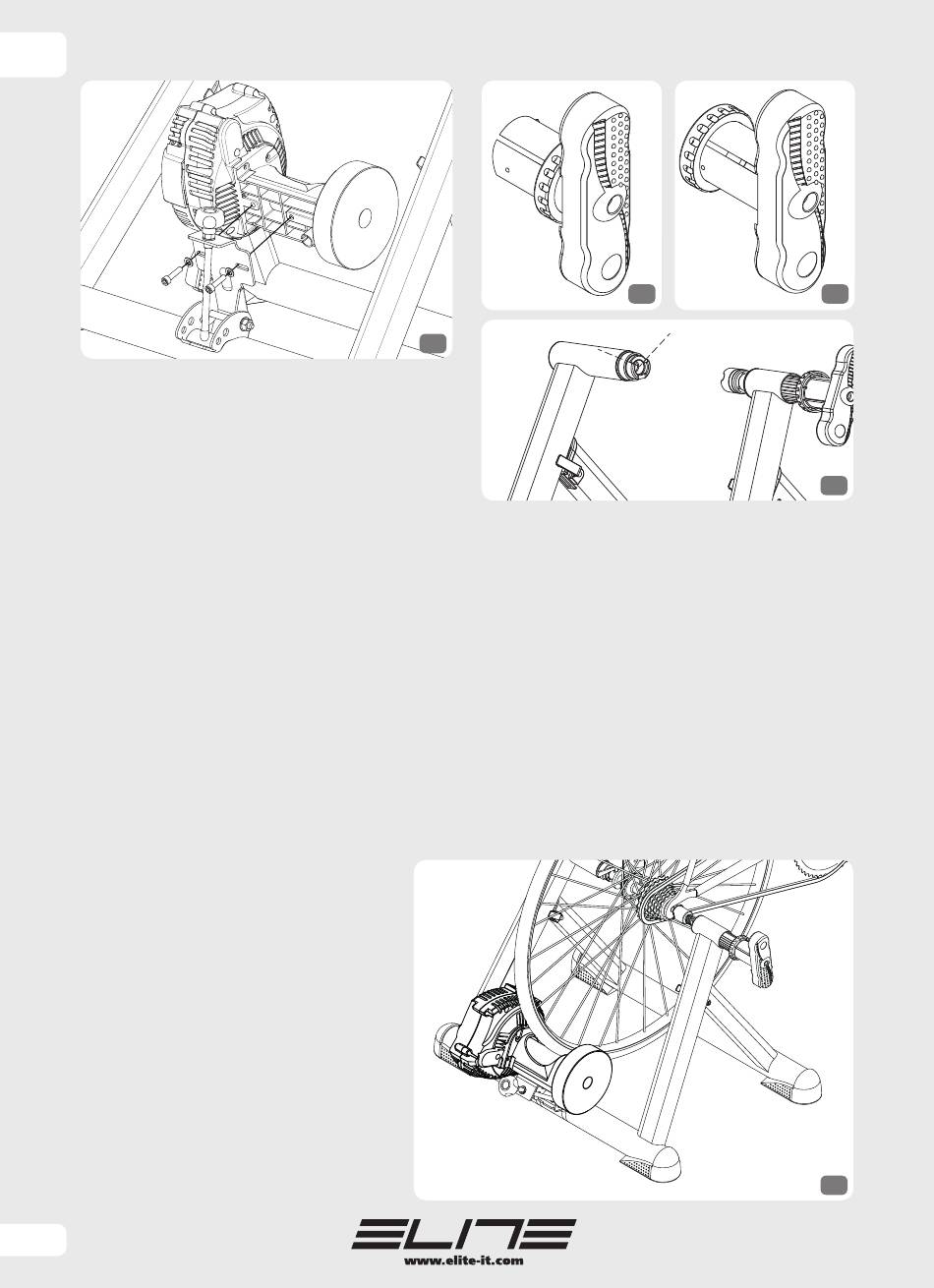 ELITE
www.elite-it.com