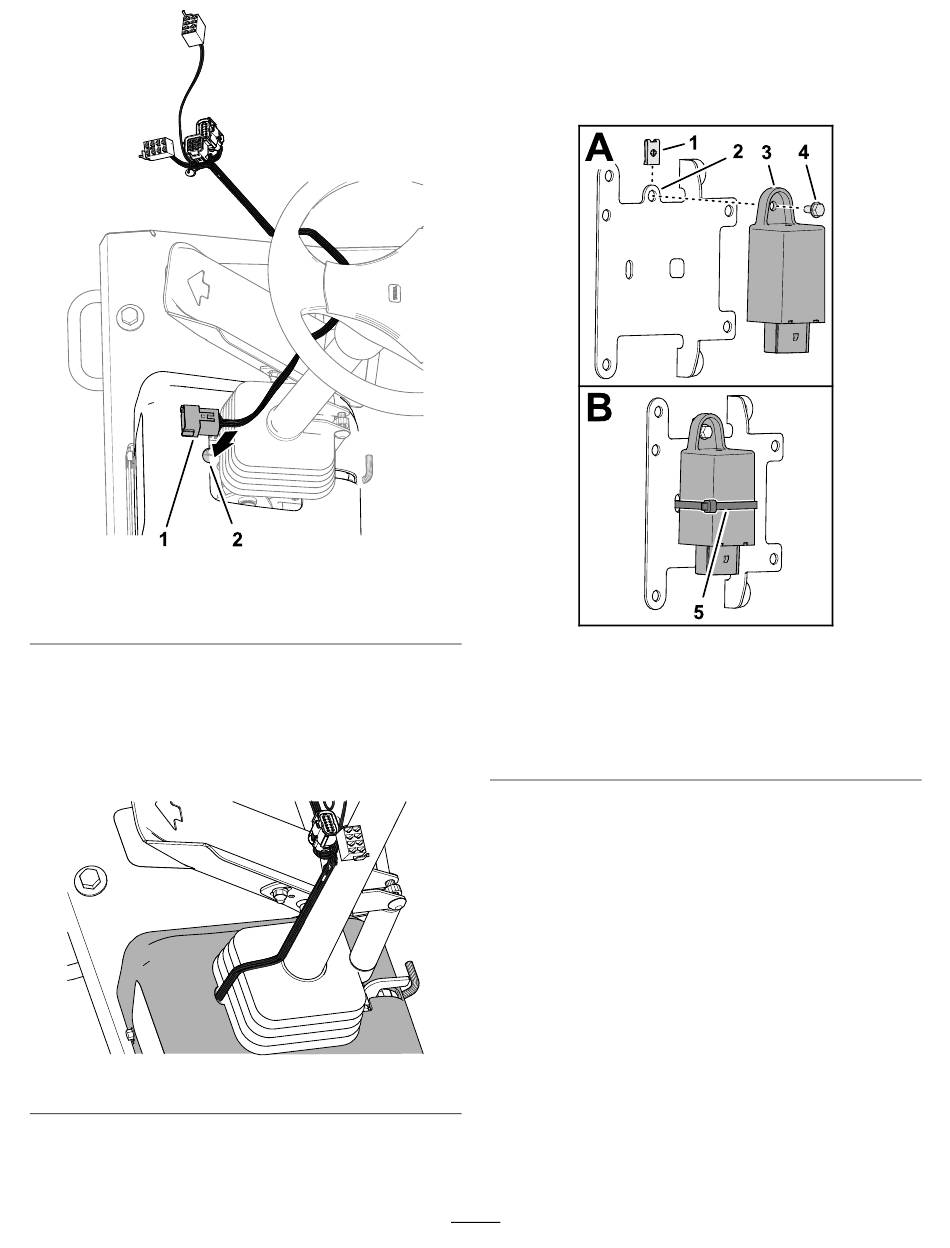 1
2

A
1
2
3
4

B
5