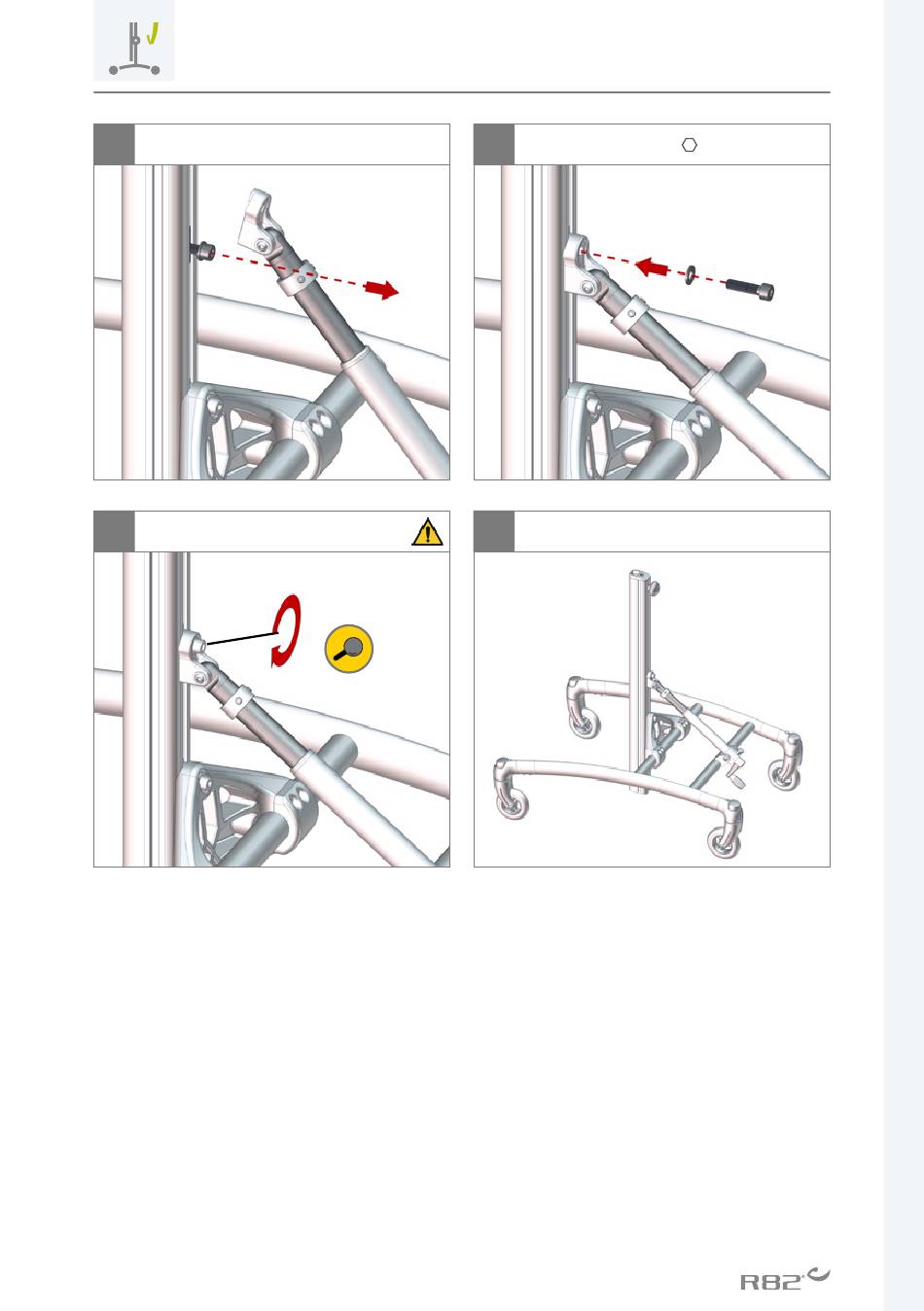 R82