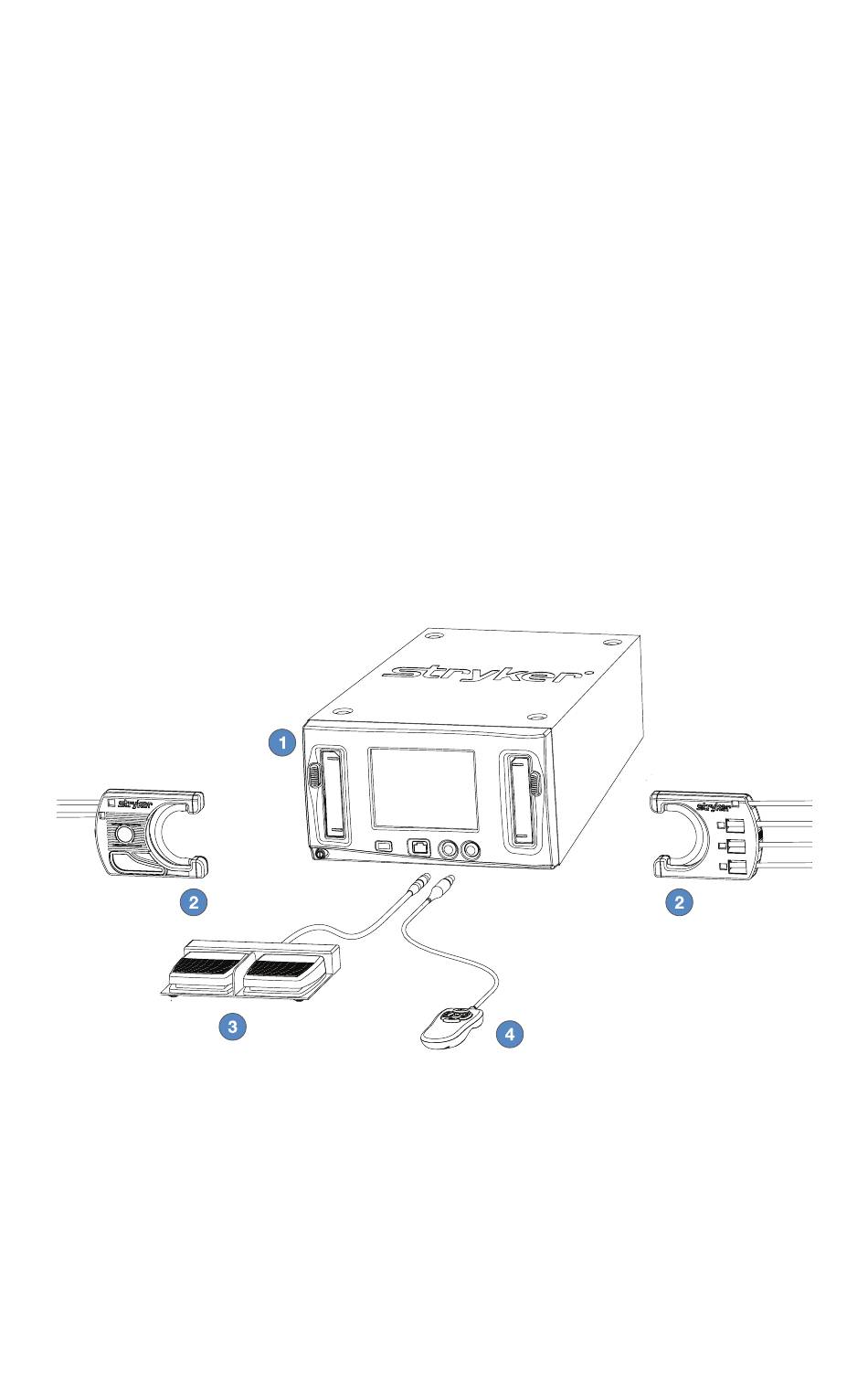 stryker

1

stryker

stryker

2

2

3

4