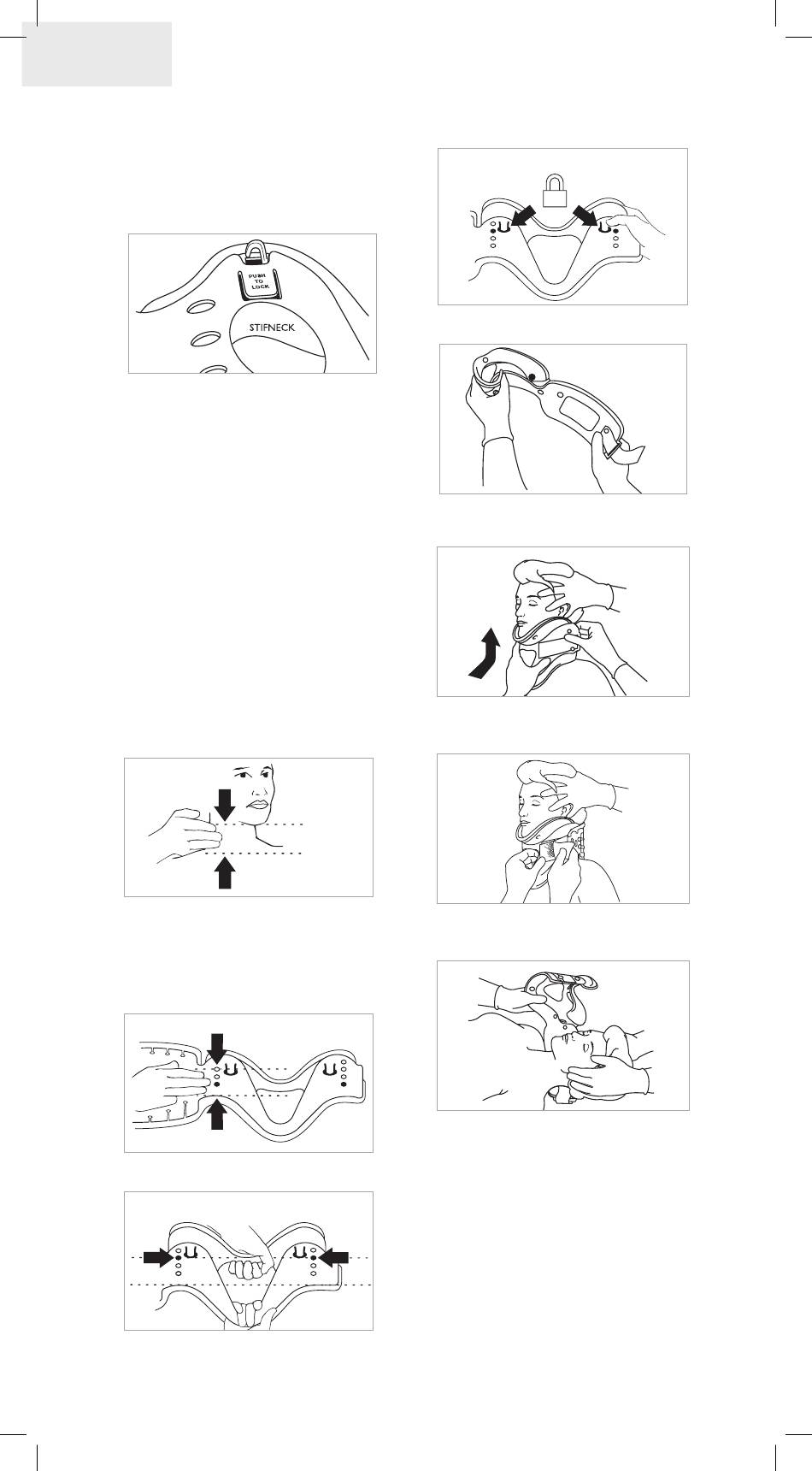 PUSH TO LOCK

STIFNECK