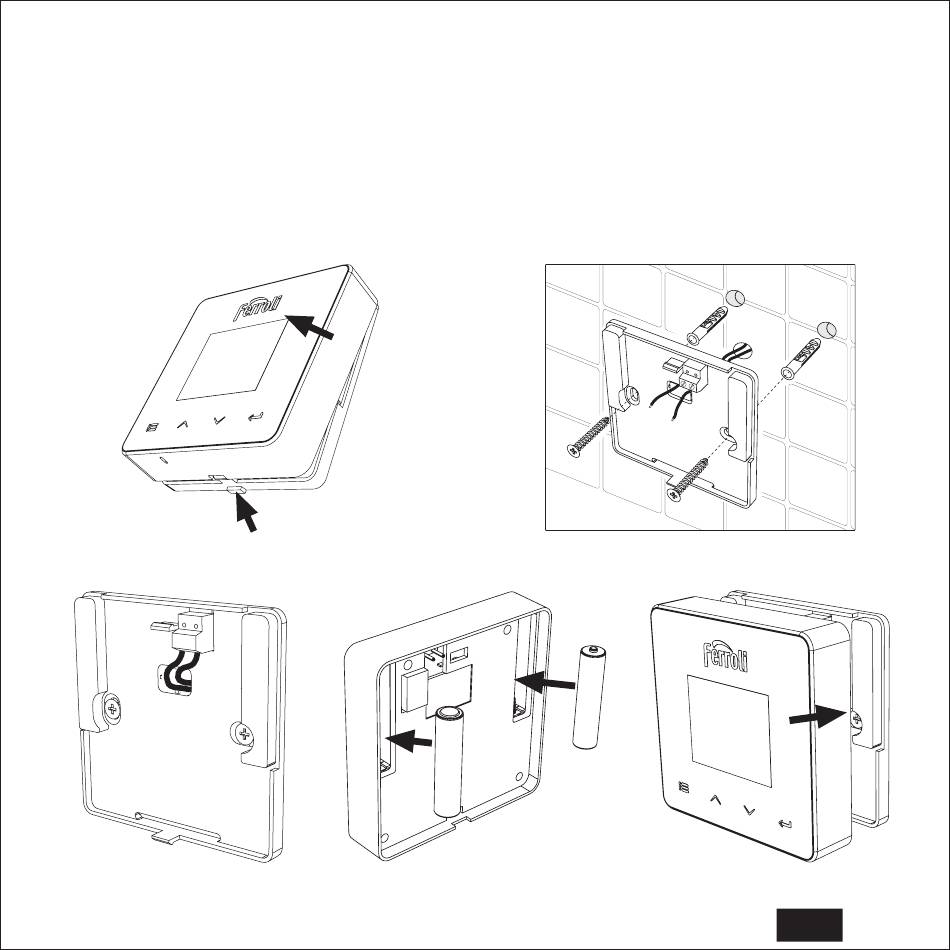 ferroli

ferroli