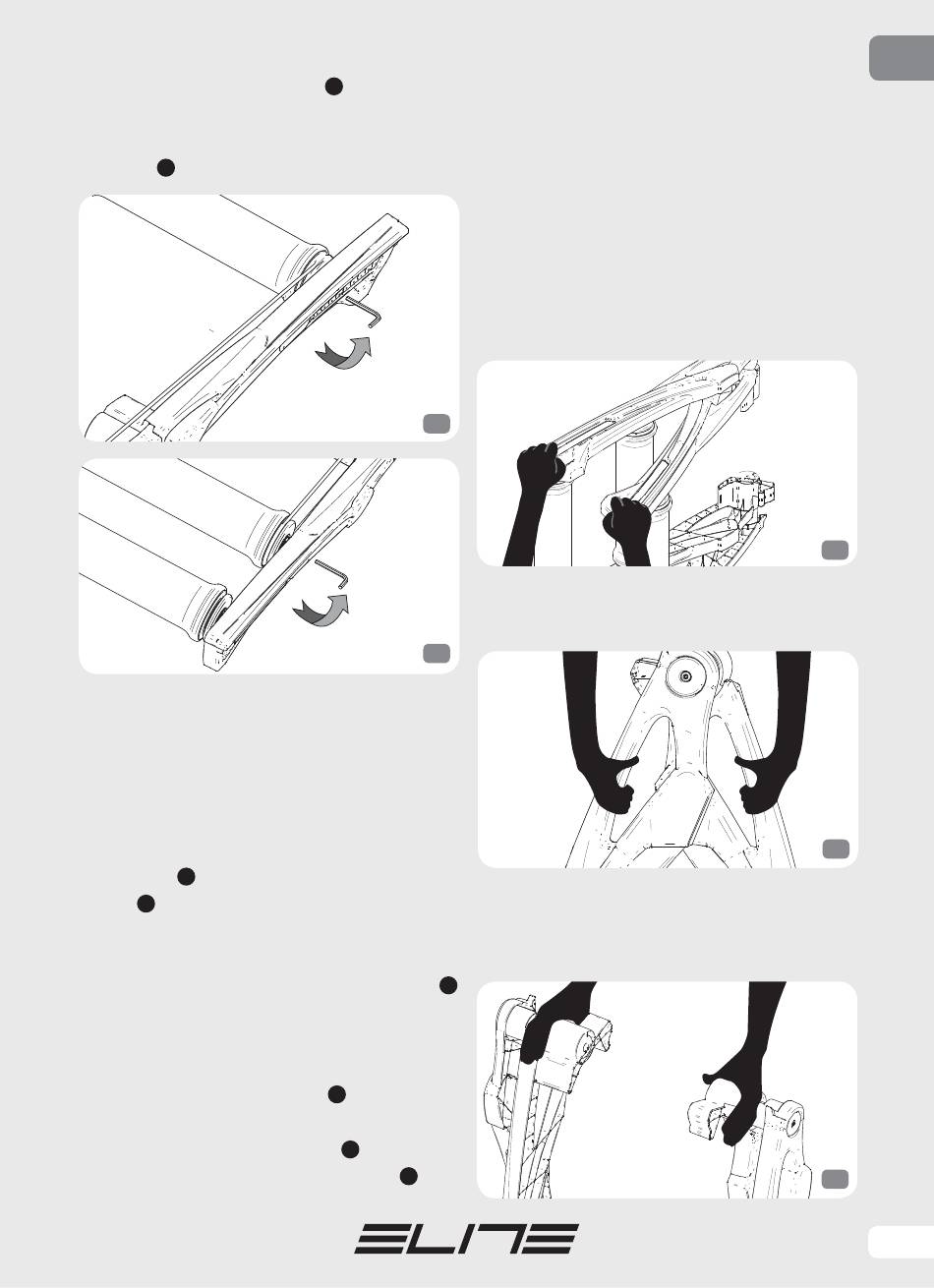 ELITE