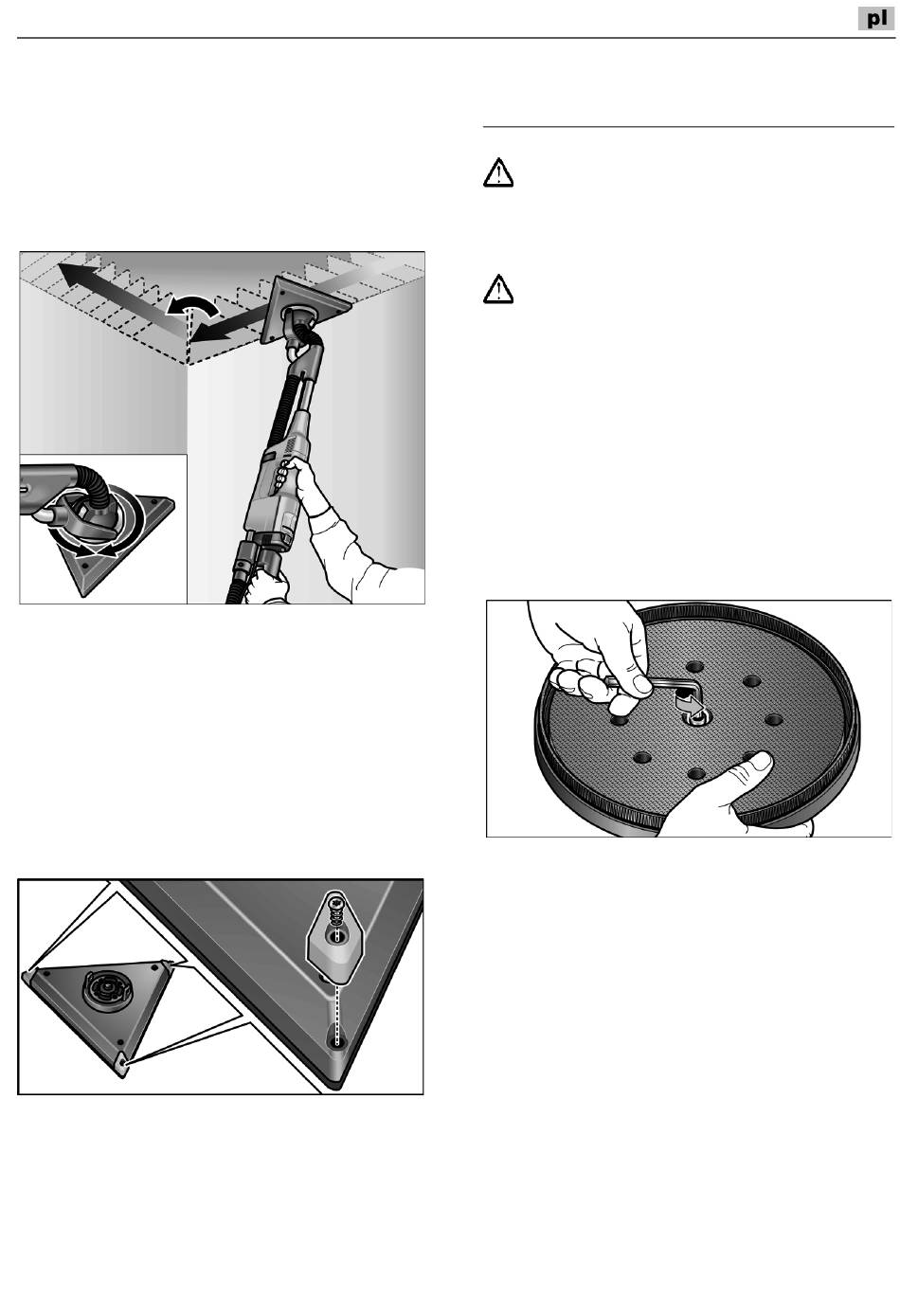 pl