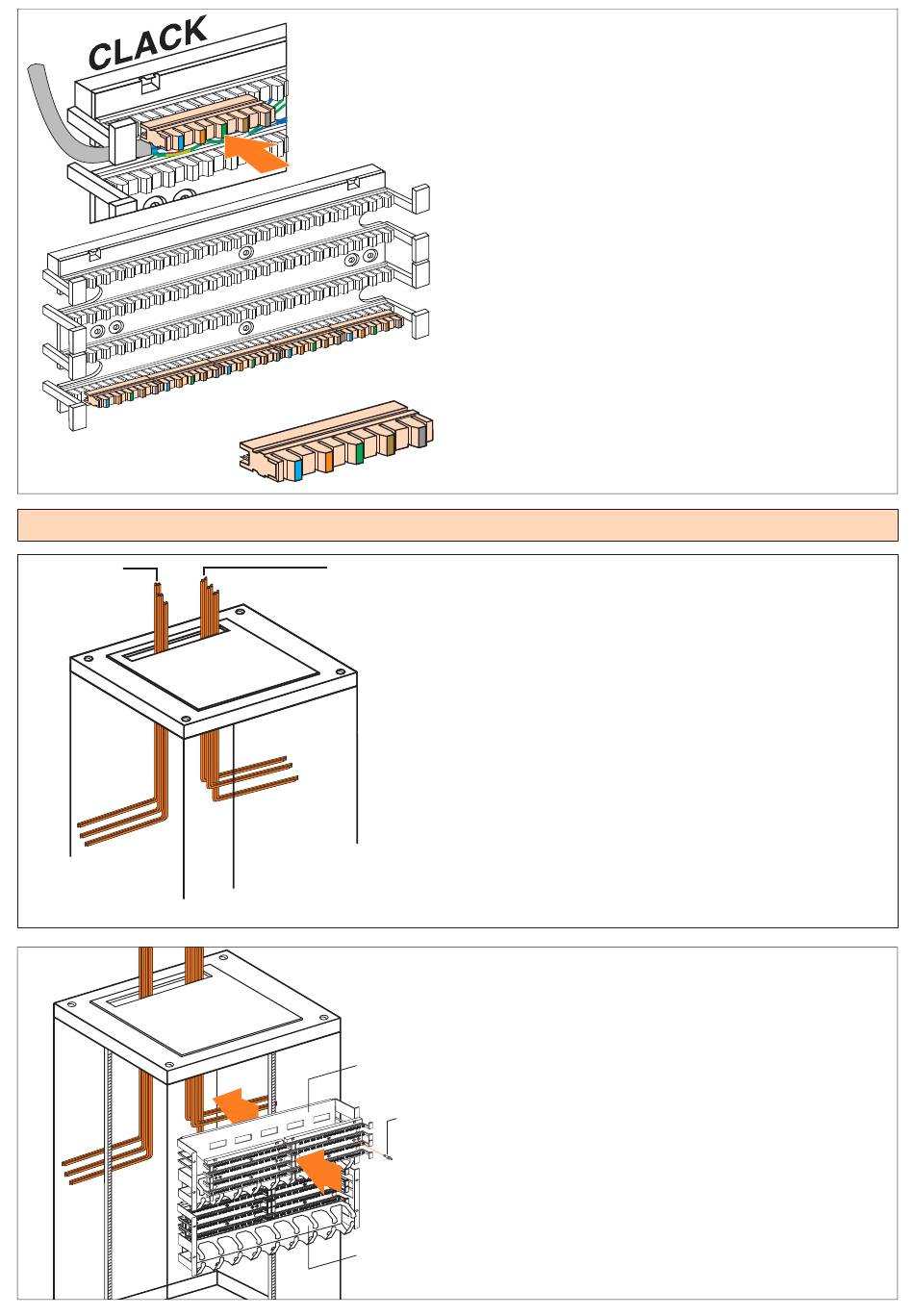 CLACK