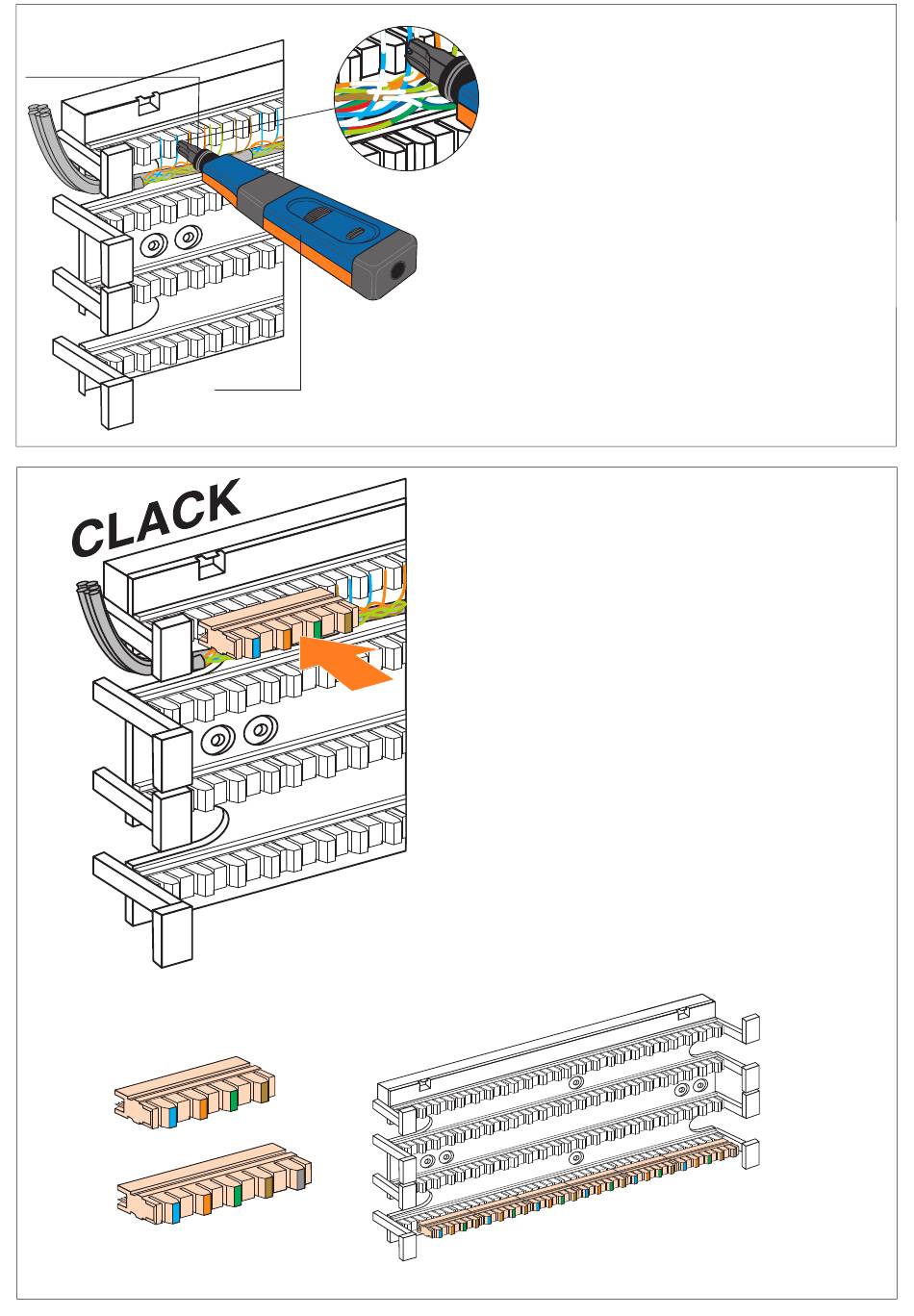 CLACK