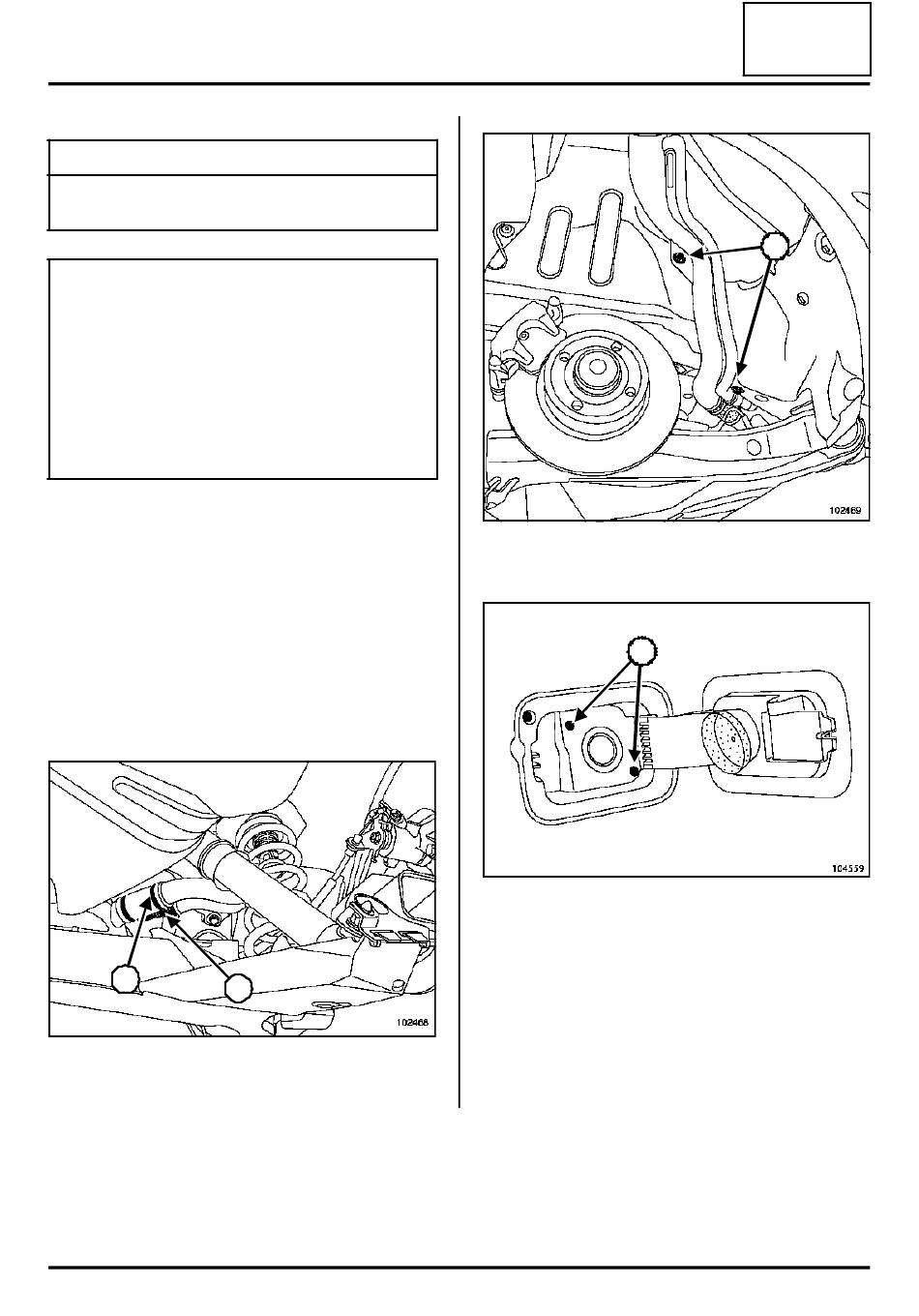 102469

104559

102468