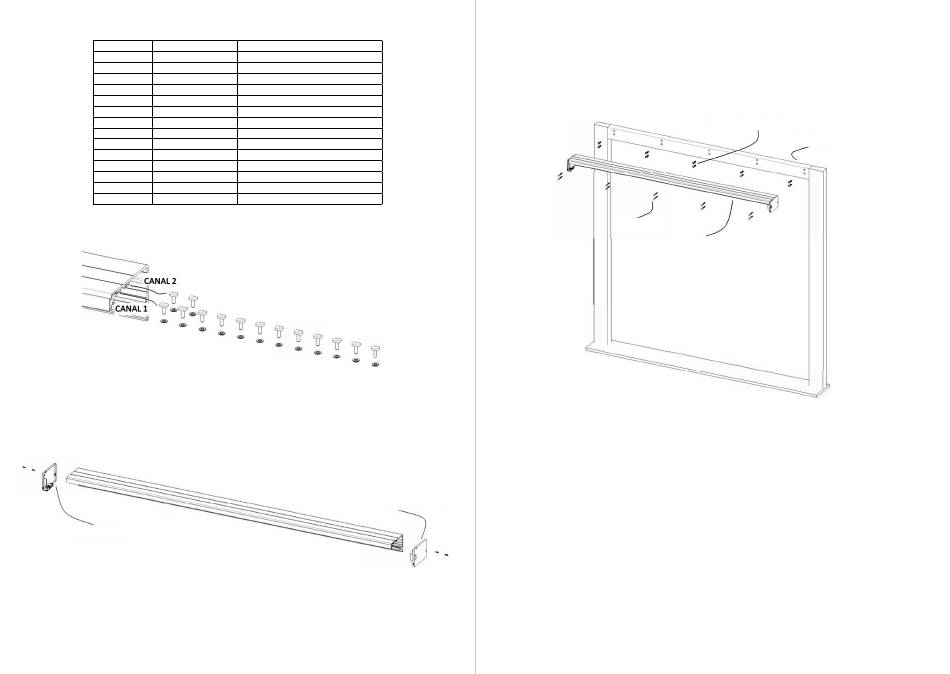 CANAL 2
CANAL 1