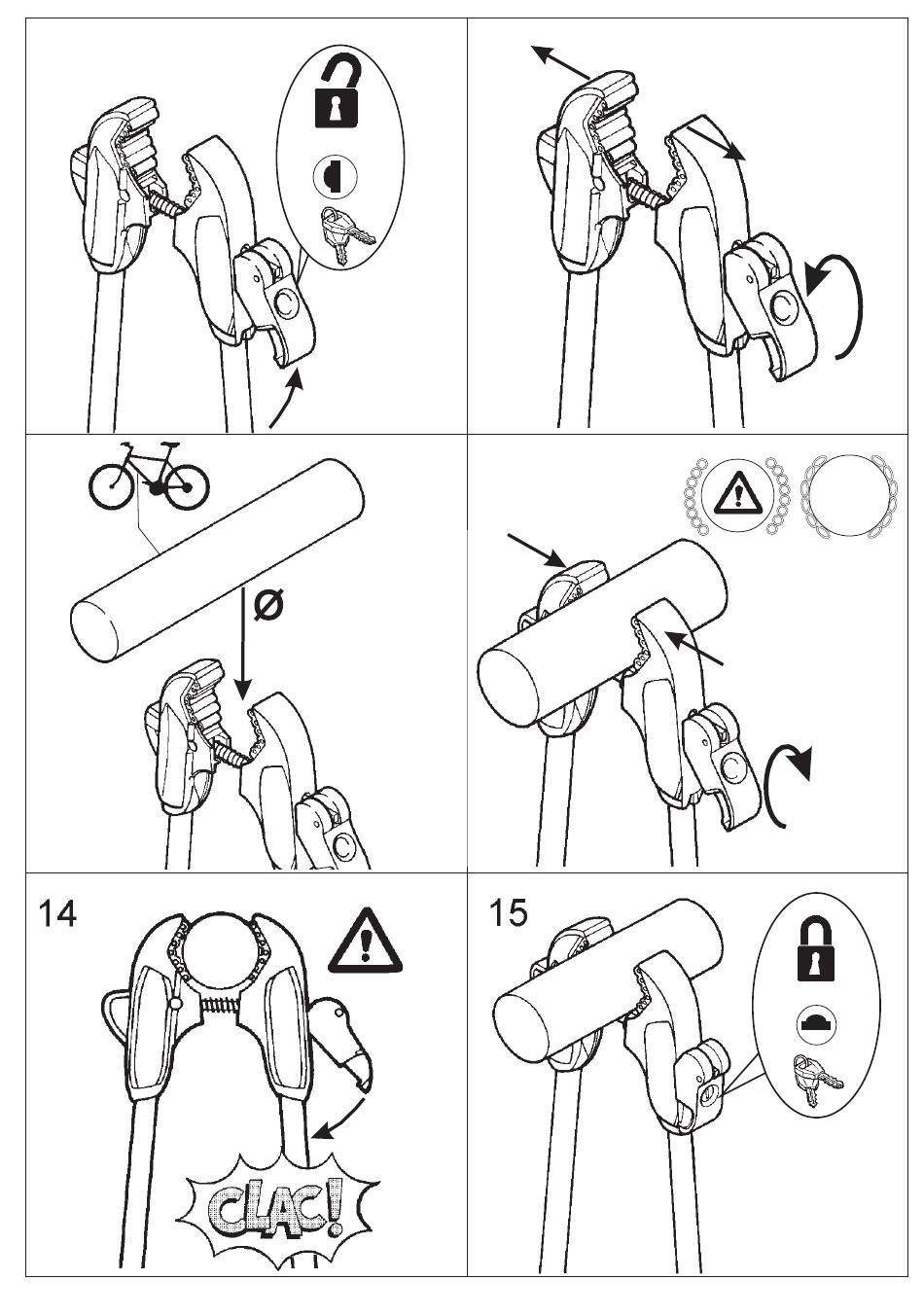 Ø

14

CLAC!

15