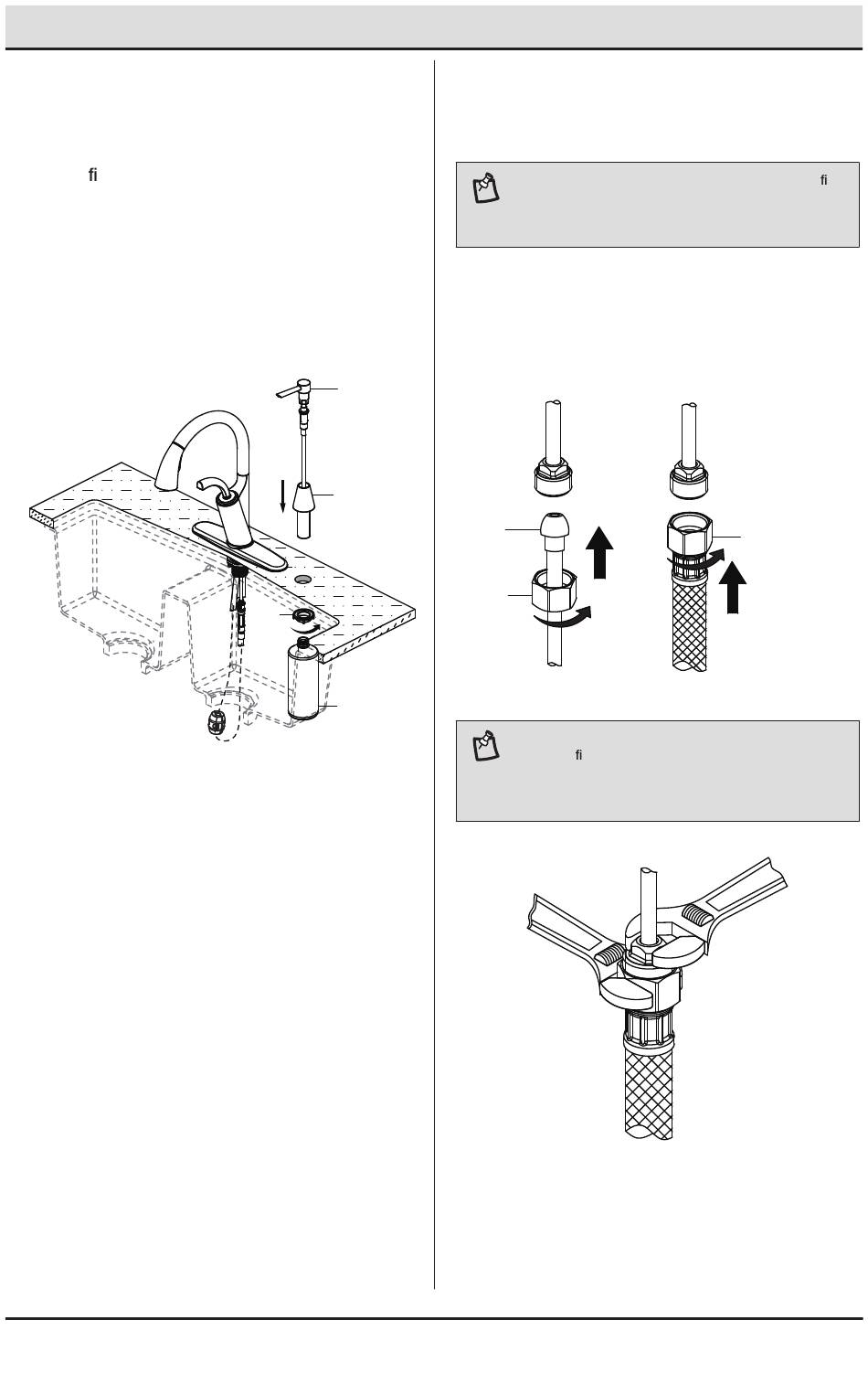 fi

fi

fi