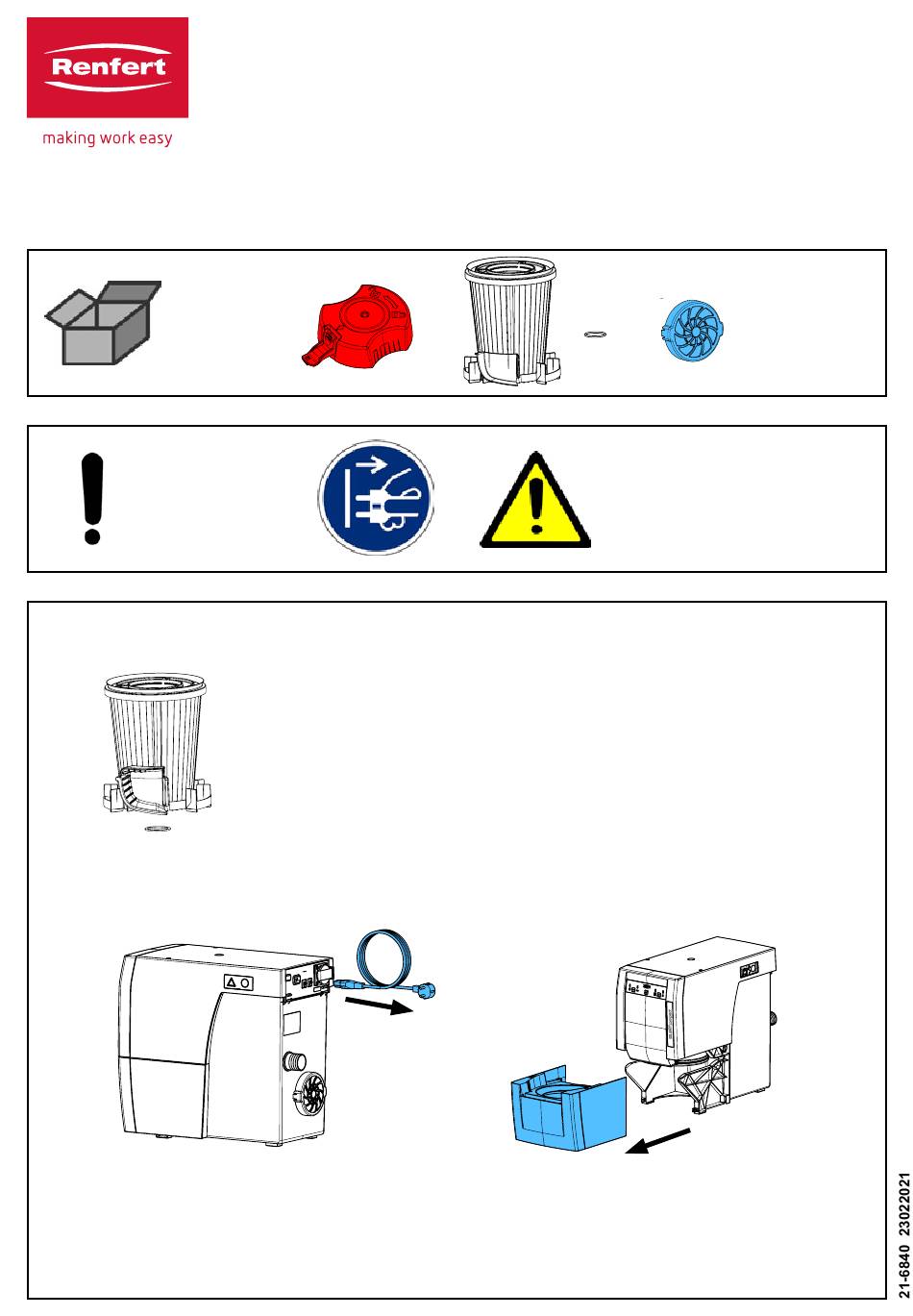 Renfert

making work easy

21-6840 23022021