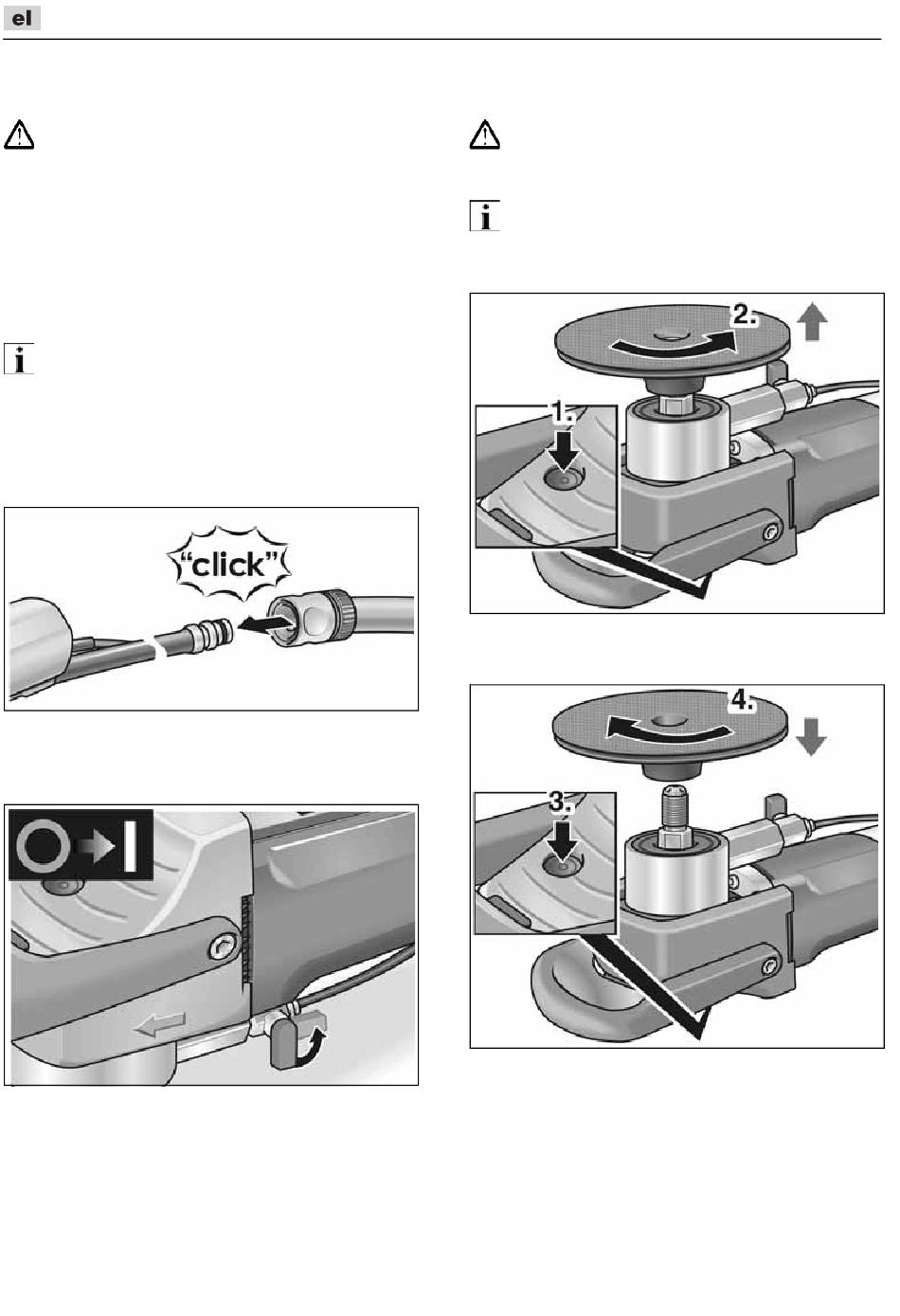 el

"click"

2.

1.

4.

3.