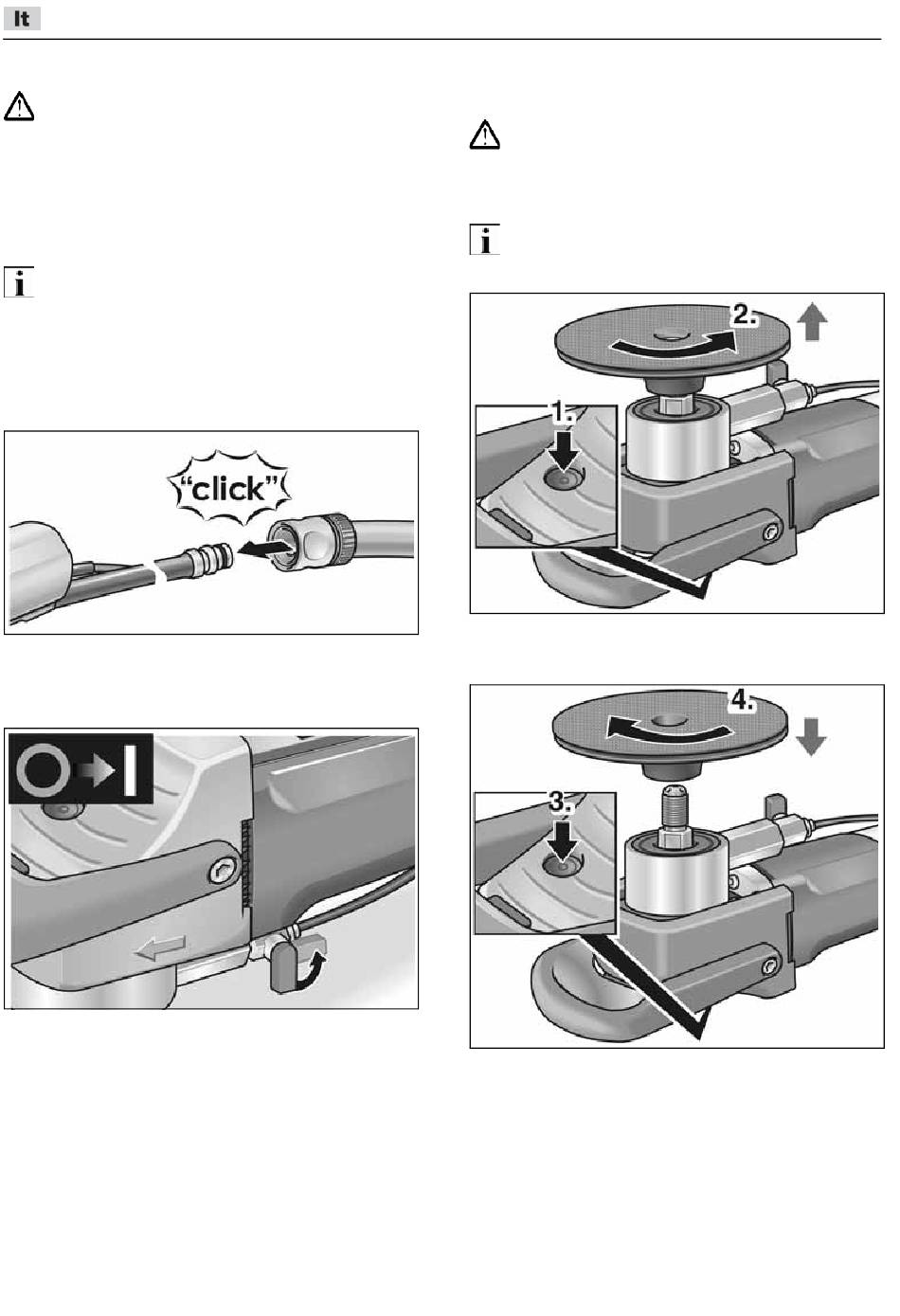 It

"click"

2.

1.

4.

3.