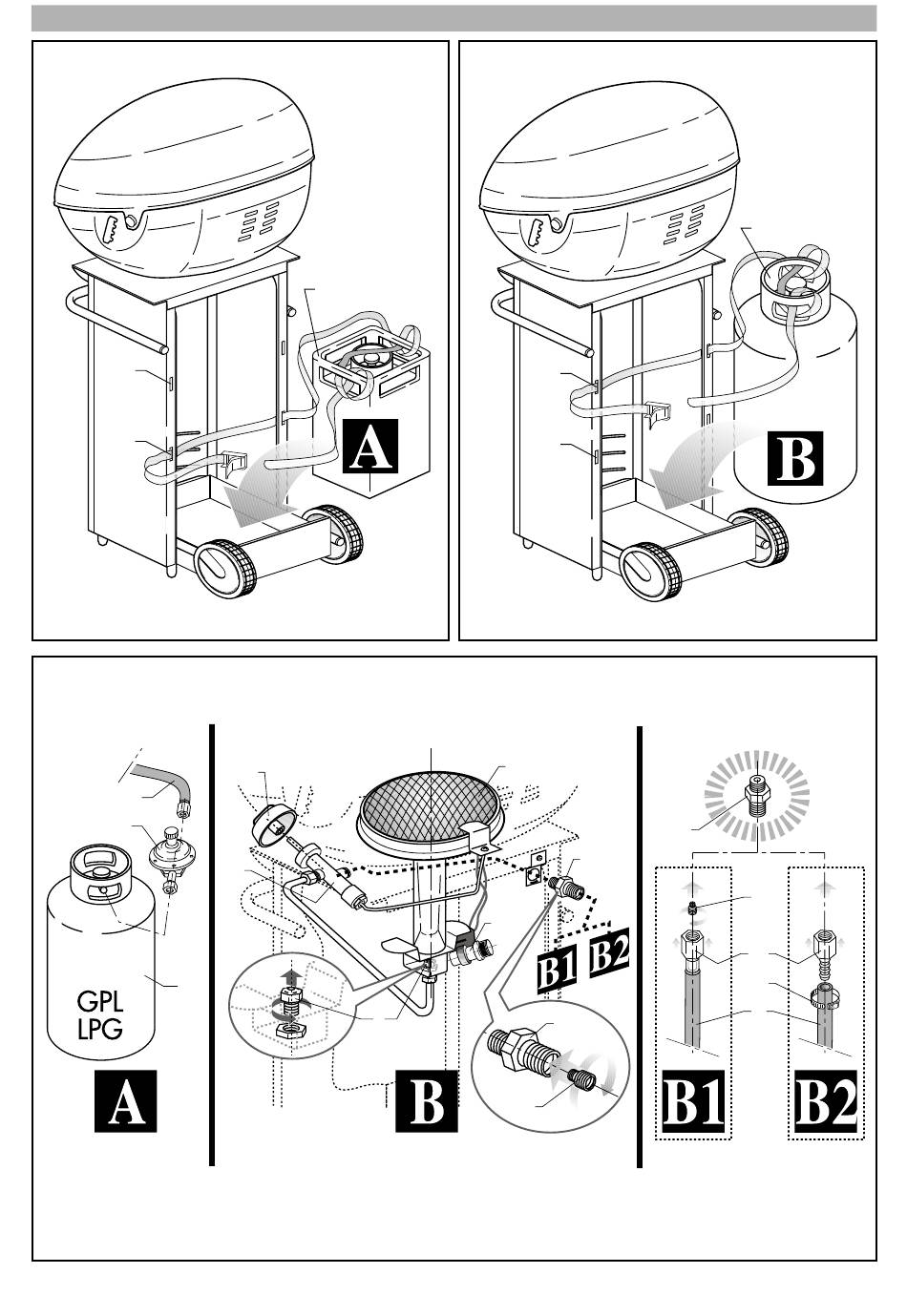 A

B

GPL
LPG

A

B1

B2

B

B1

B2