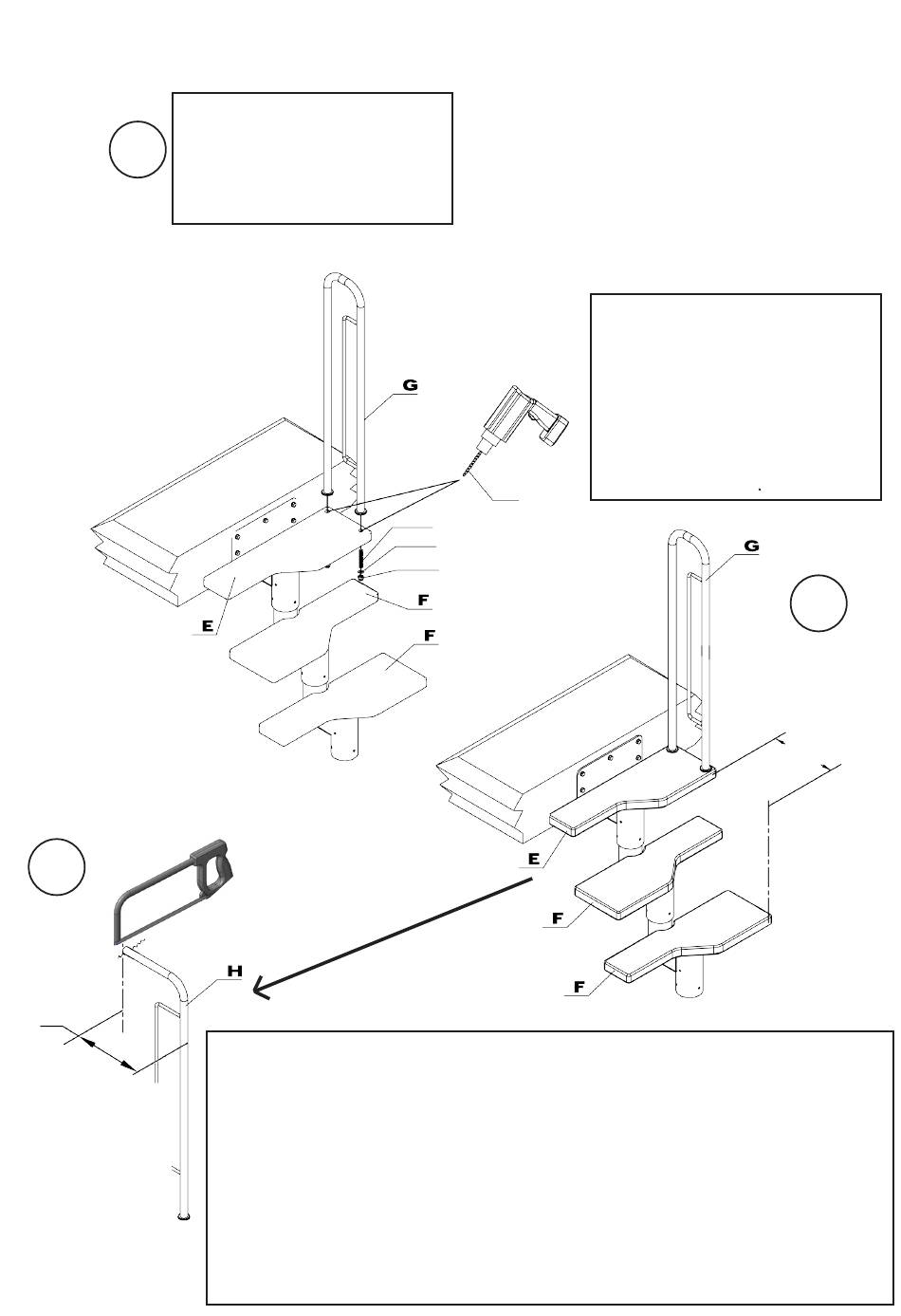 G

F

E

F

G

E

F

F

H