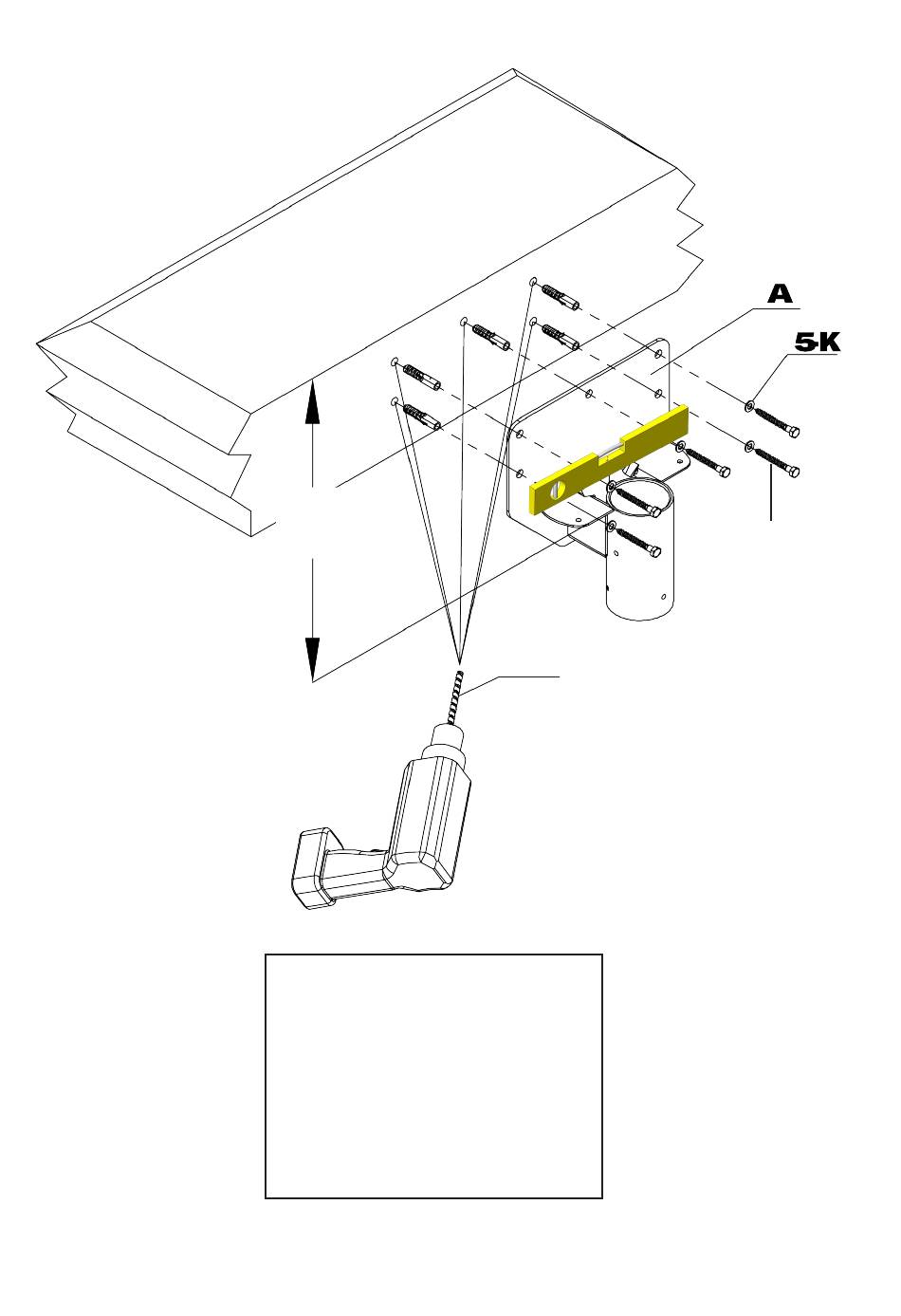 A

5K