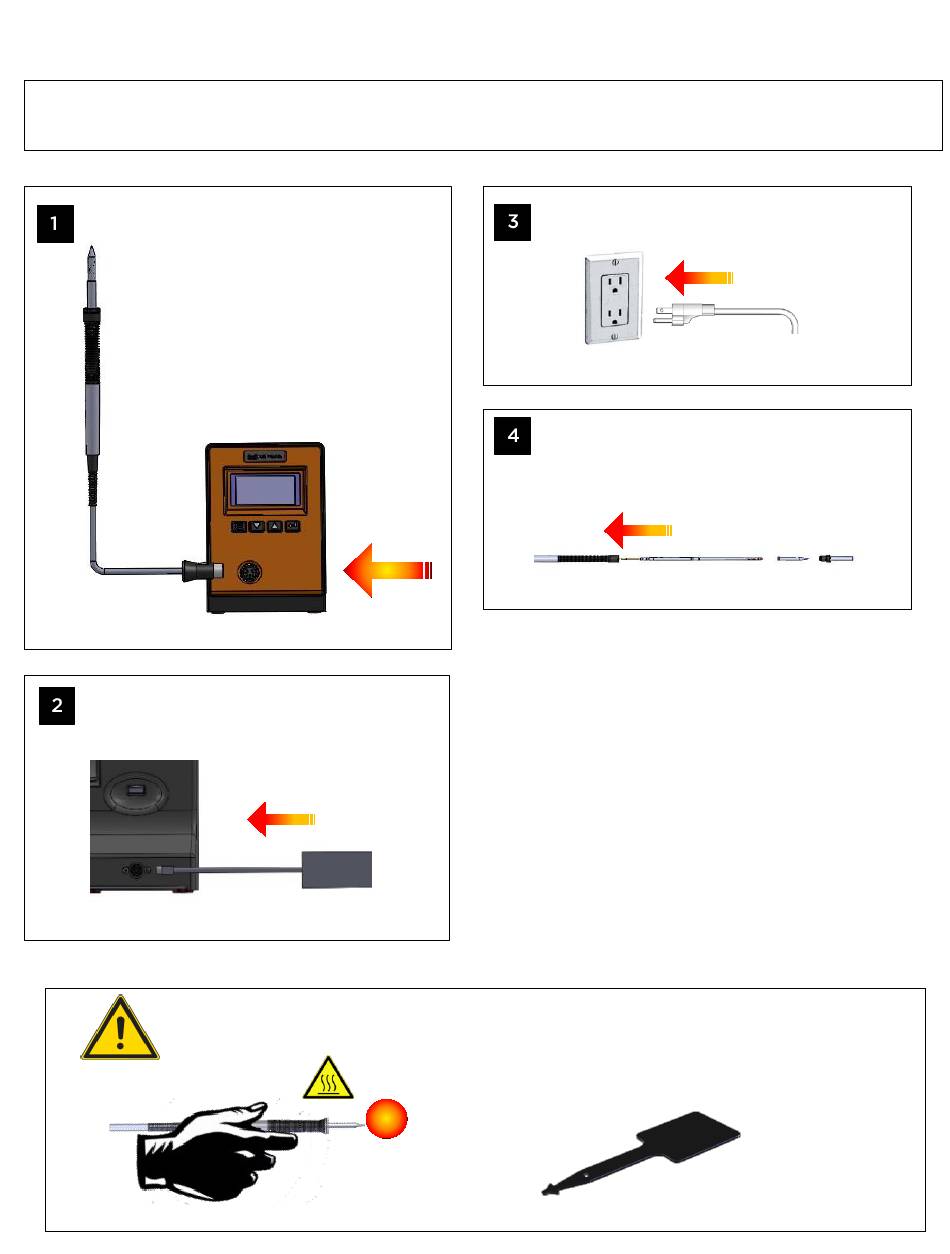 1

3

4

2