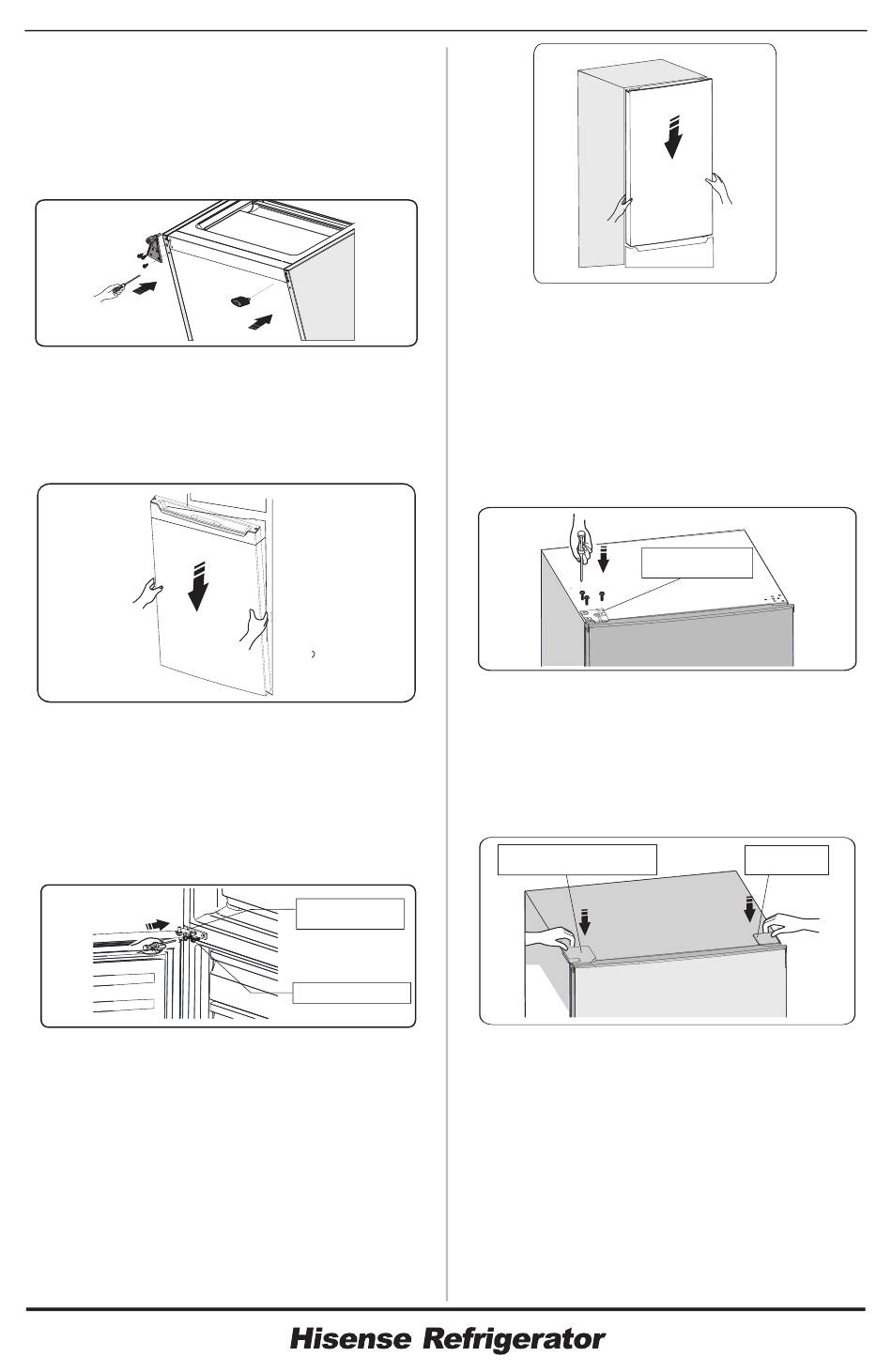 Hisense Refrigerator