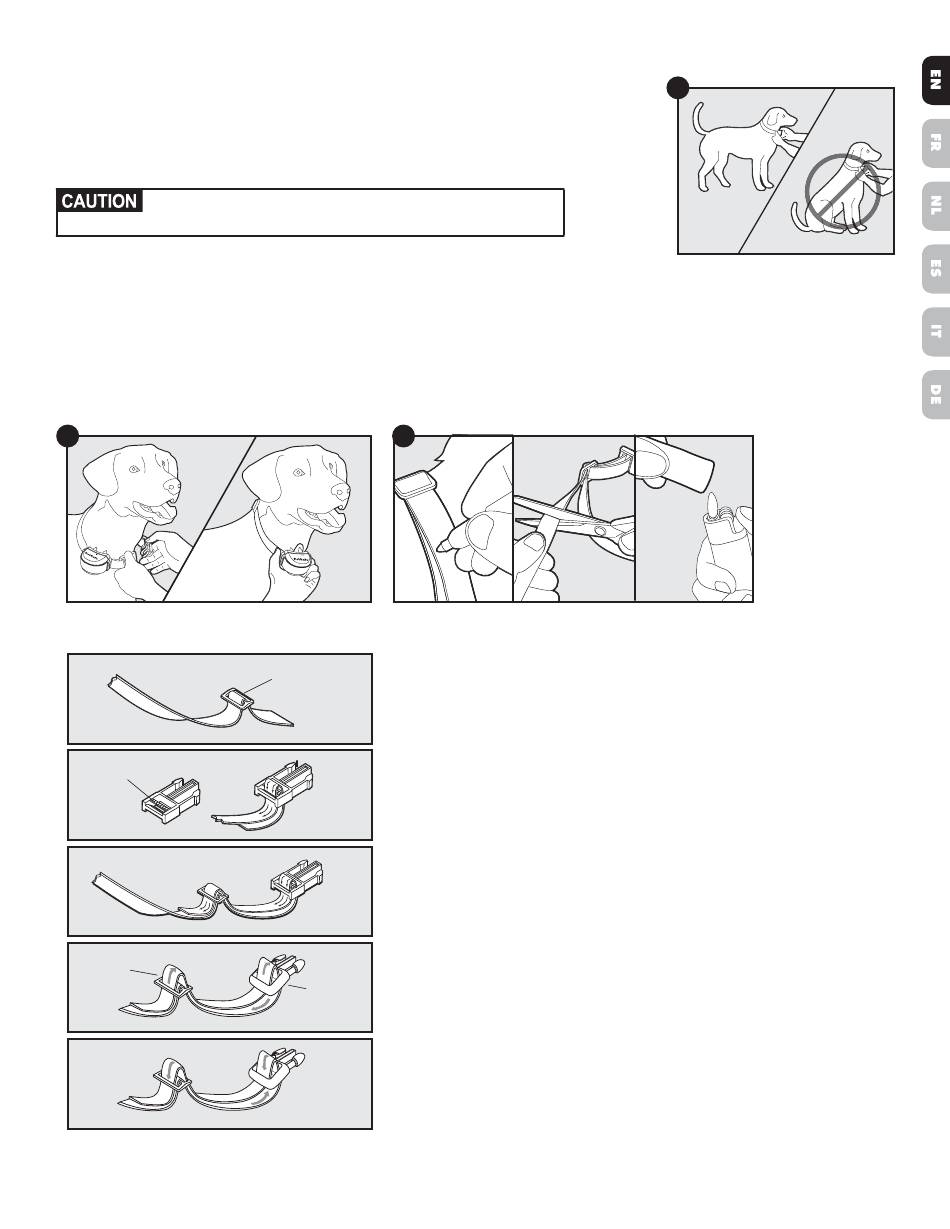 CAUTION

EN

FR

NL

ES

IT

DE