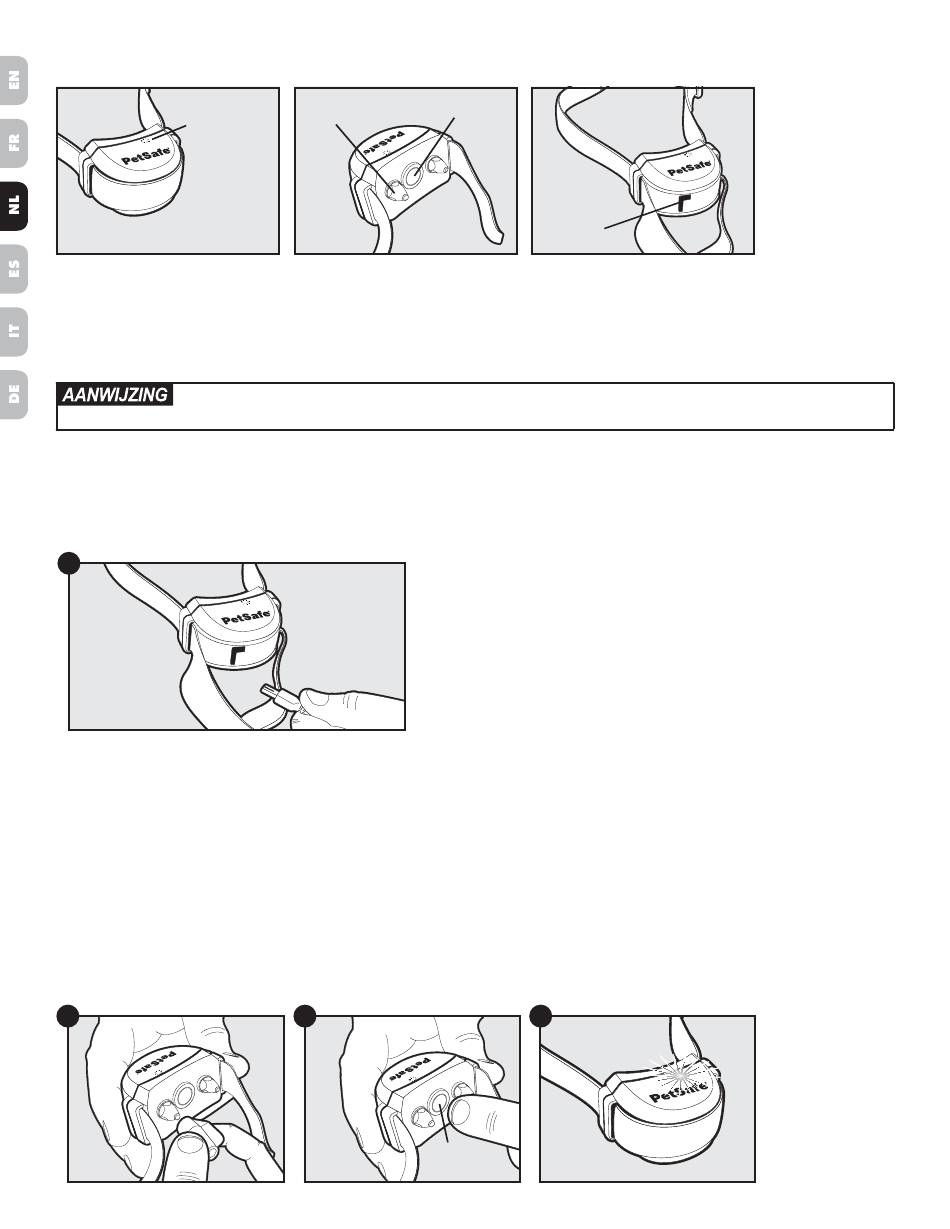 EN

FR

NL

ES

IT

DE

PetSafe

PetSafe

PetSafe

AANWIJZING

PetSafe

PetSafe

PetSafe

PetSafe